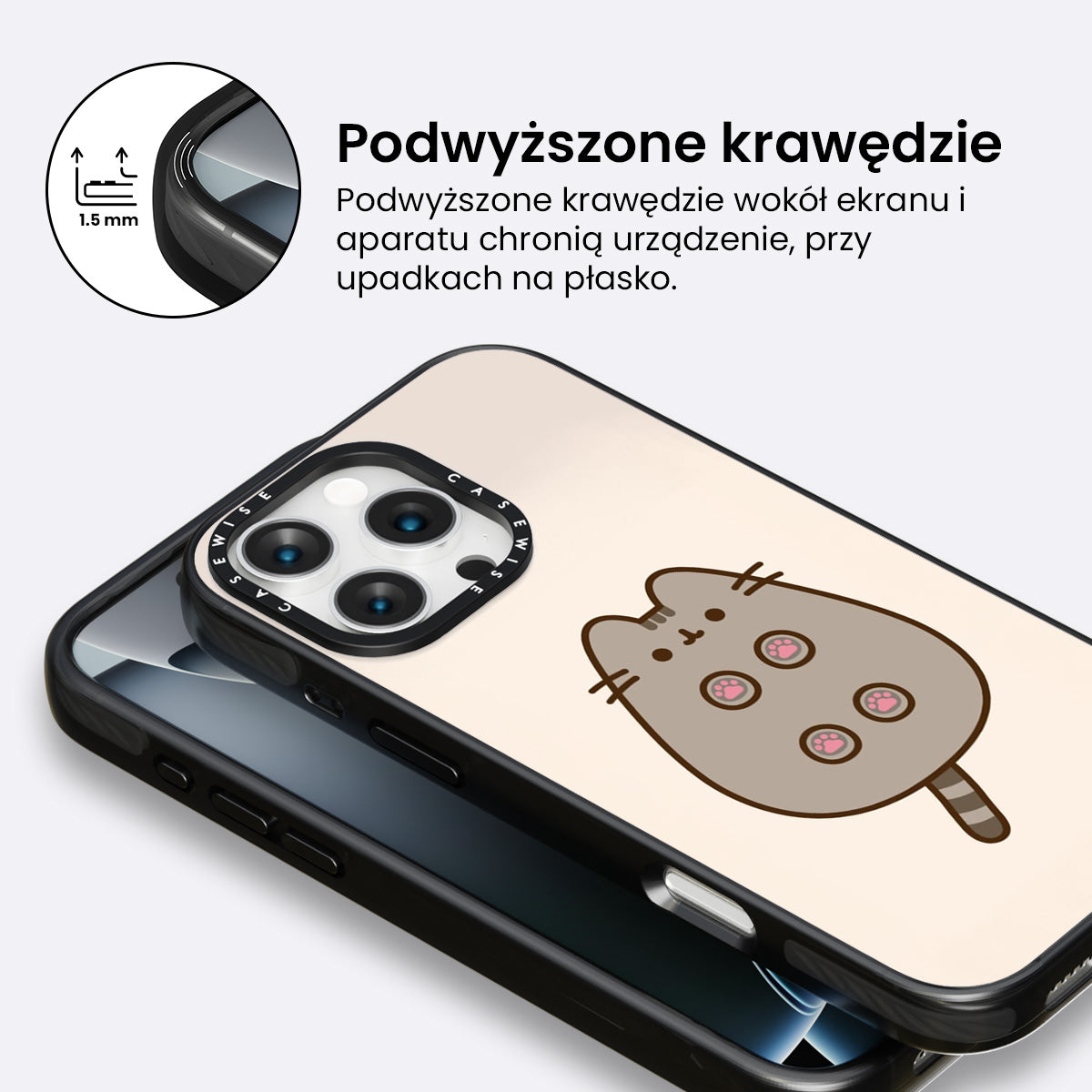 1.5 mm

Podwyższone krawędzie

Podwyższone krawędzie wokół ekranu i aparatu chronią urządzenie, przy upadkach na płasko.

CASEWISE CASEWISE