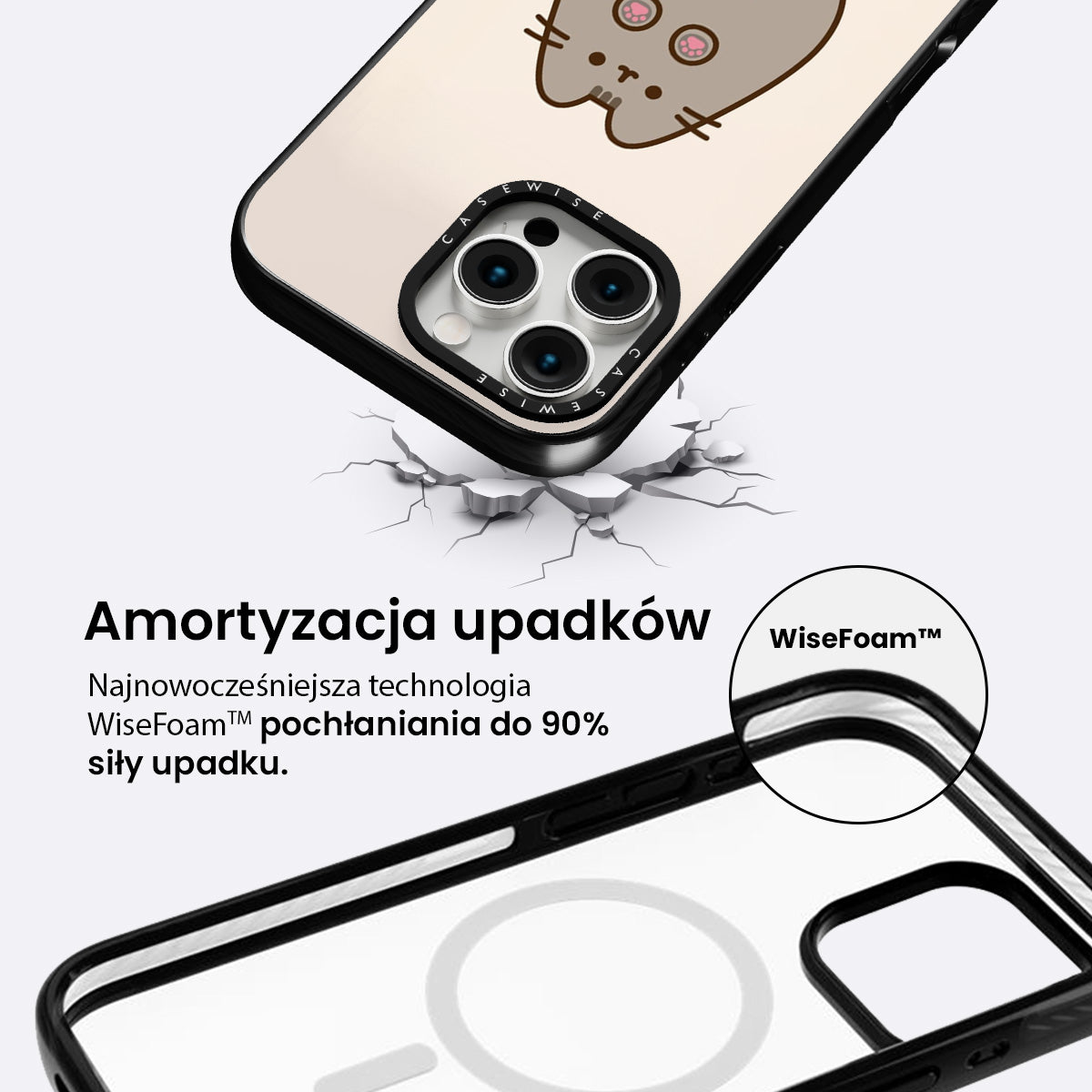 CASEWISE
CASEWISE

Amortyzacja upadków

Najnowocześniejsza technologia WiseFoam™ pochłaniania do 90% siły upadku.

WiseFoam™