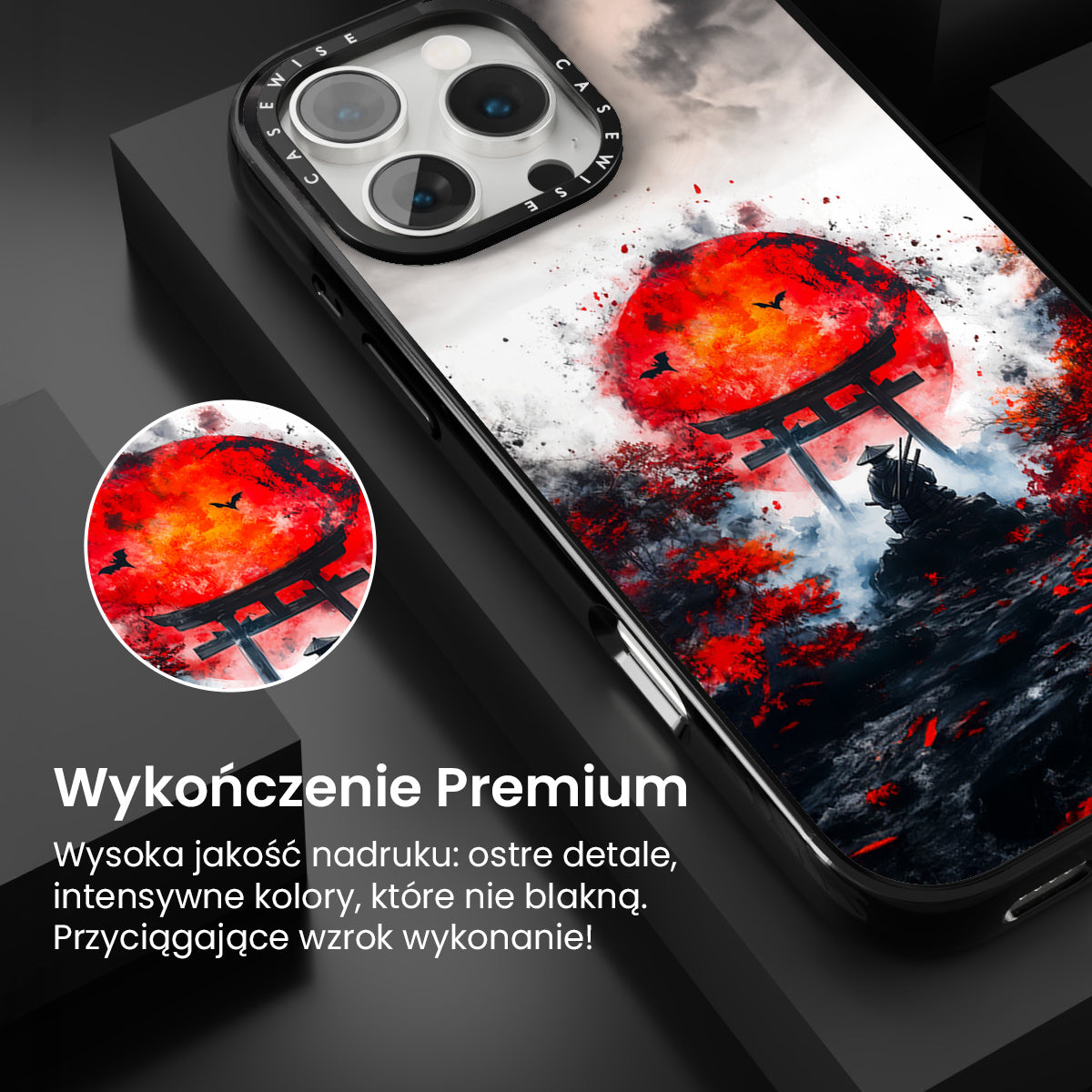 CASEWISE CASEWISE

Wykończenie Premium

Wysoka jakość nadruku: ostre detale, intensywne kolory, które nie blakną. Przyciągające wzrok wykonanie!