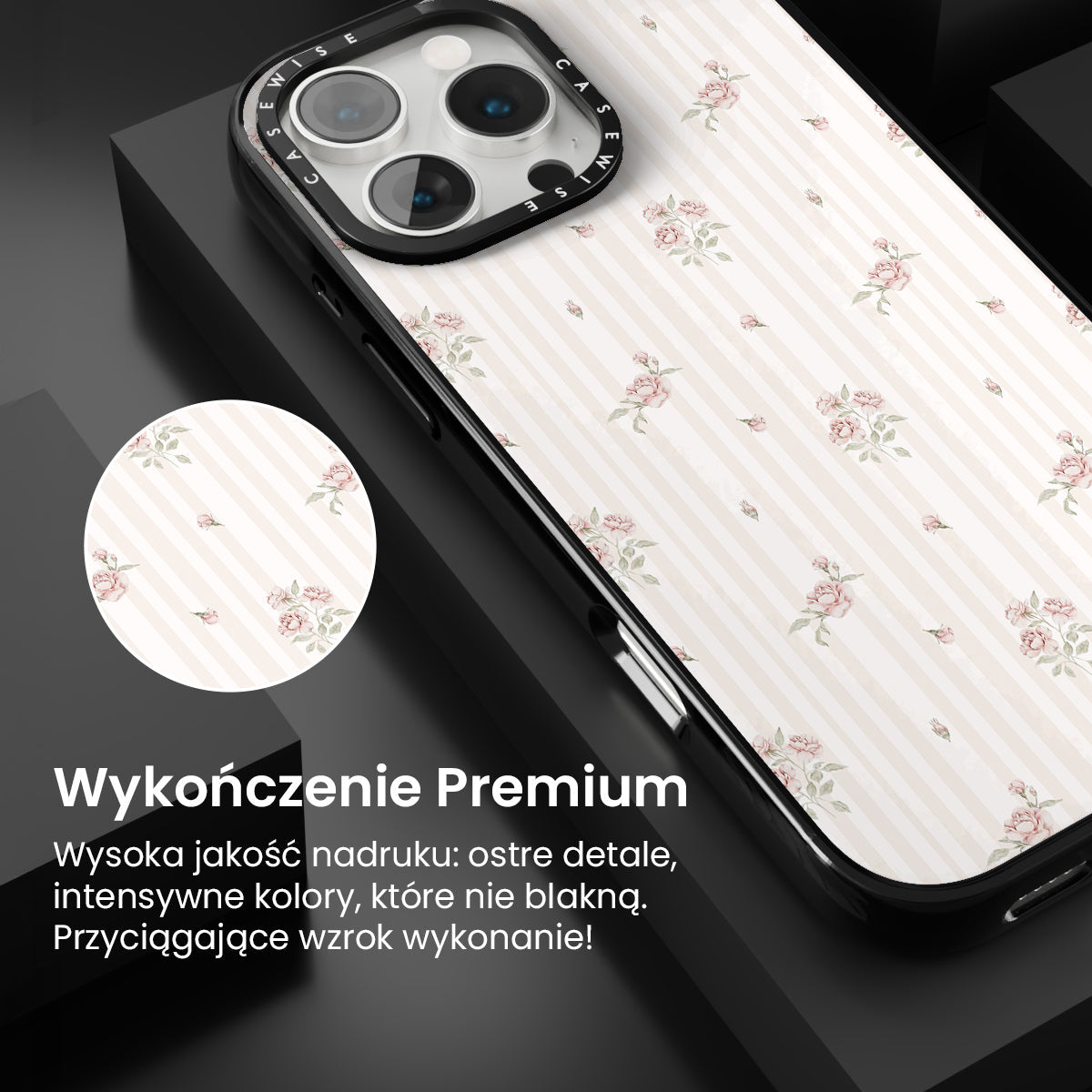 CASEWISE CASEWISE

Wykończenie Premium

Wysoka jakość nadruku: ostre detale, intensywne kolory, które nie blakną. Przyciągające wzrok wykonanie!