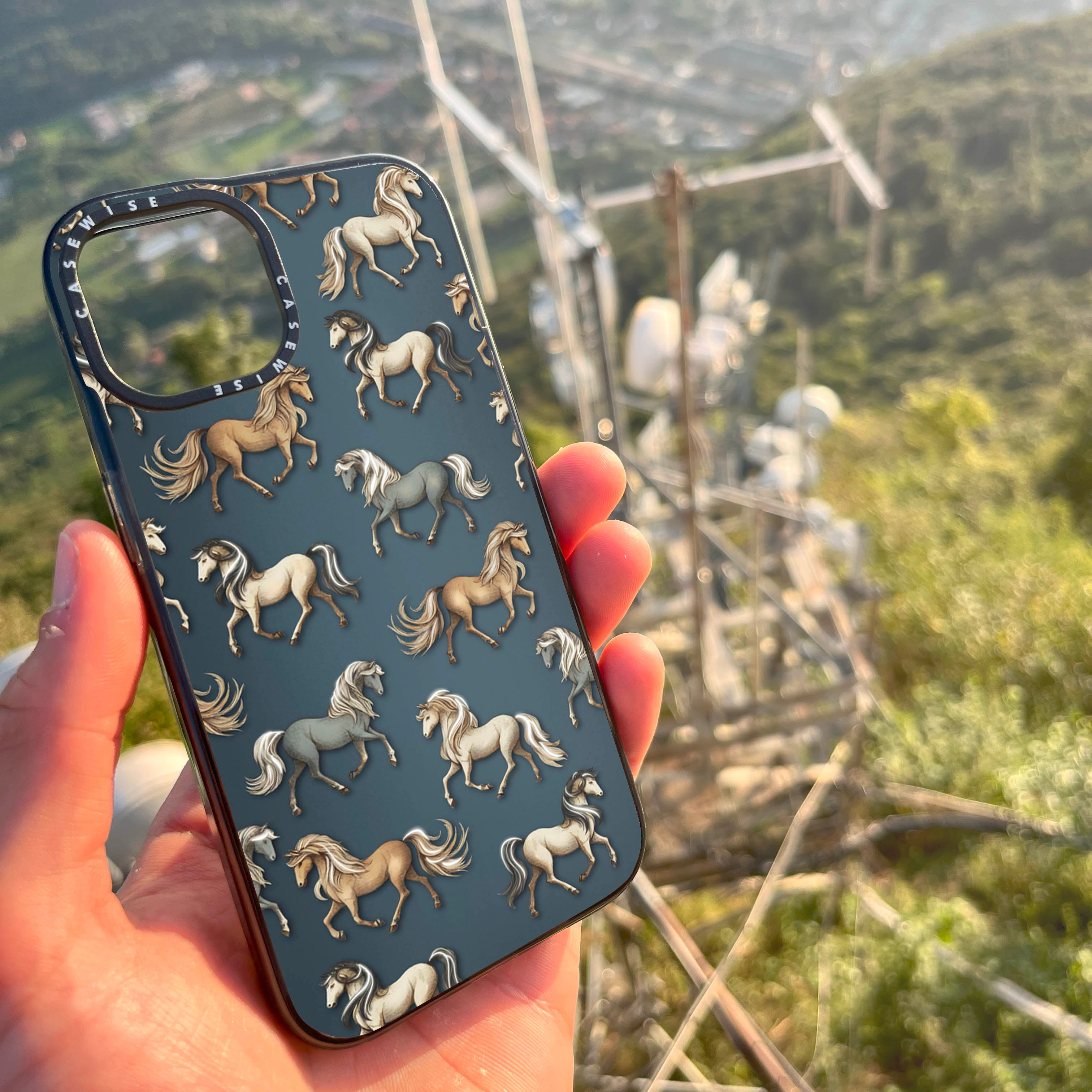 CASEWISE CASEWISE