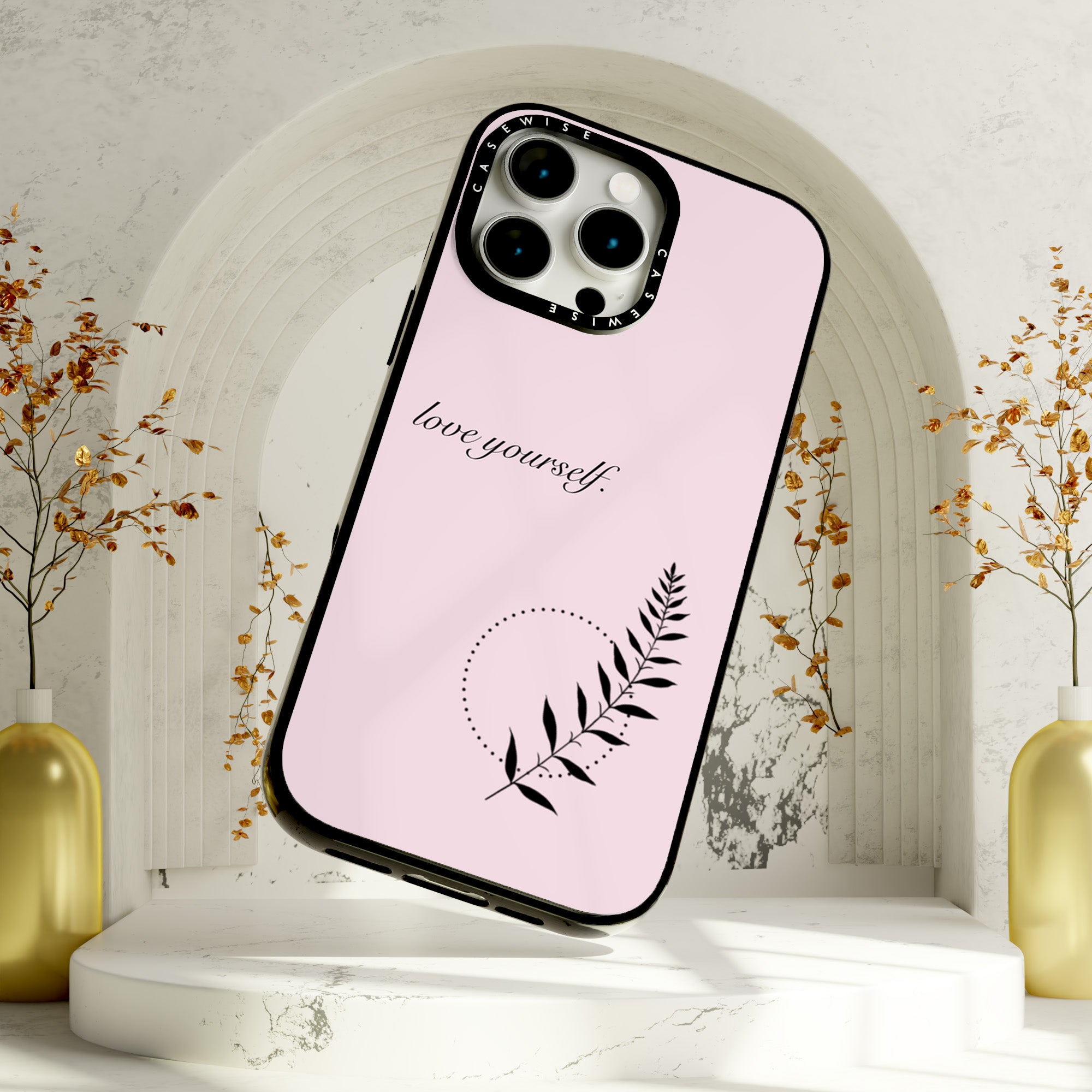 CASEWISE
CASEWISE

love yourself.