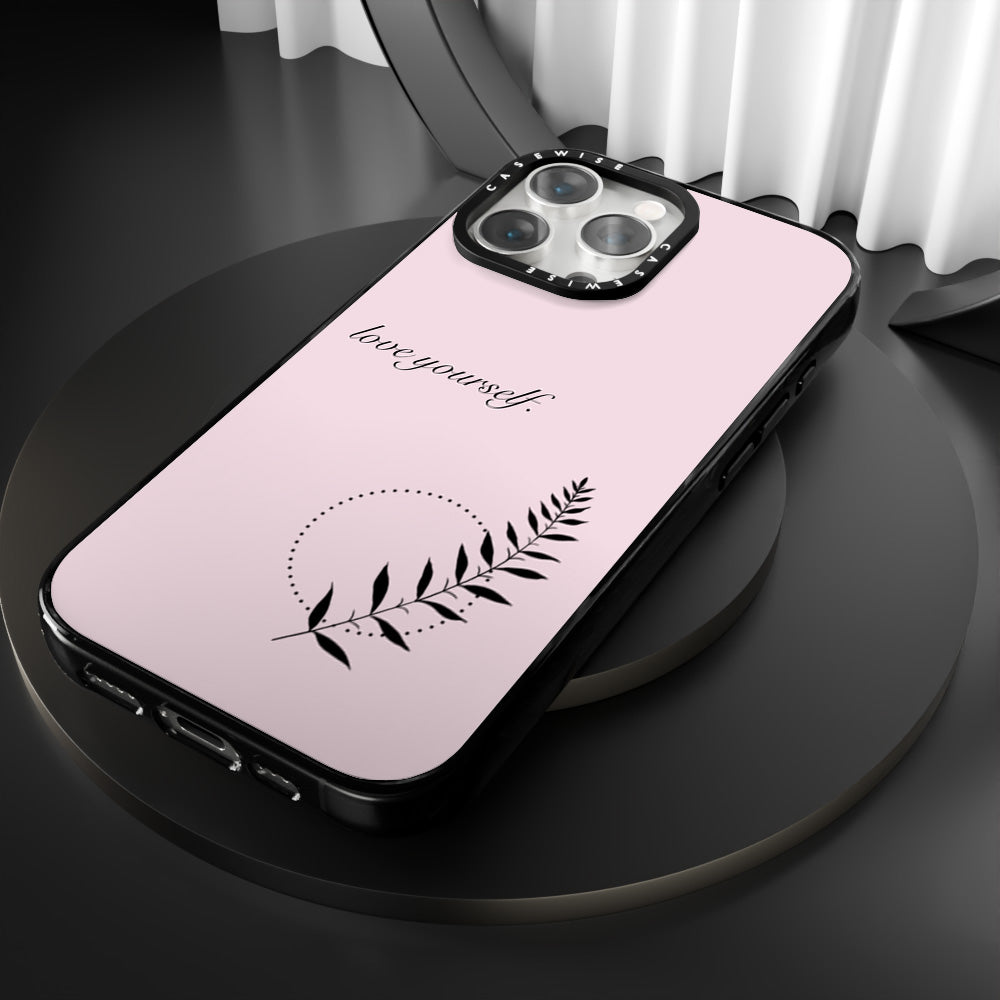 CASEWISE
CASEWISE

love yourself.