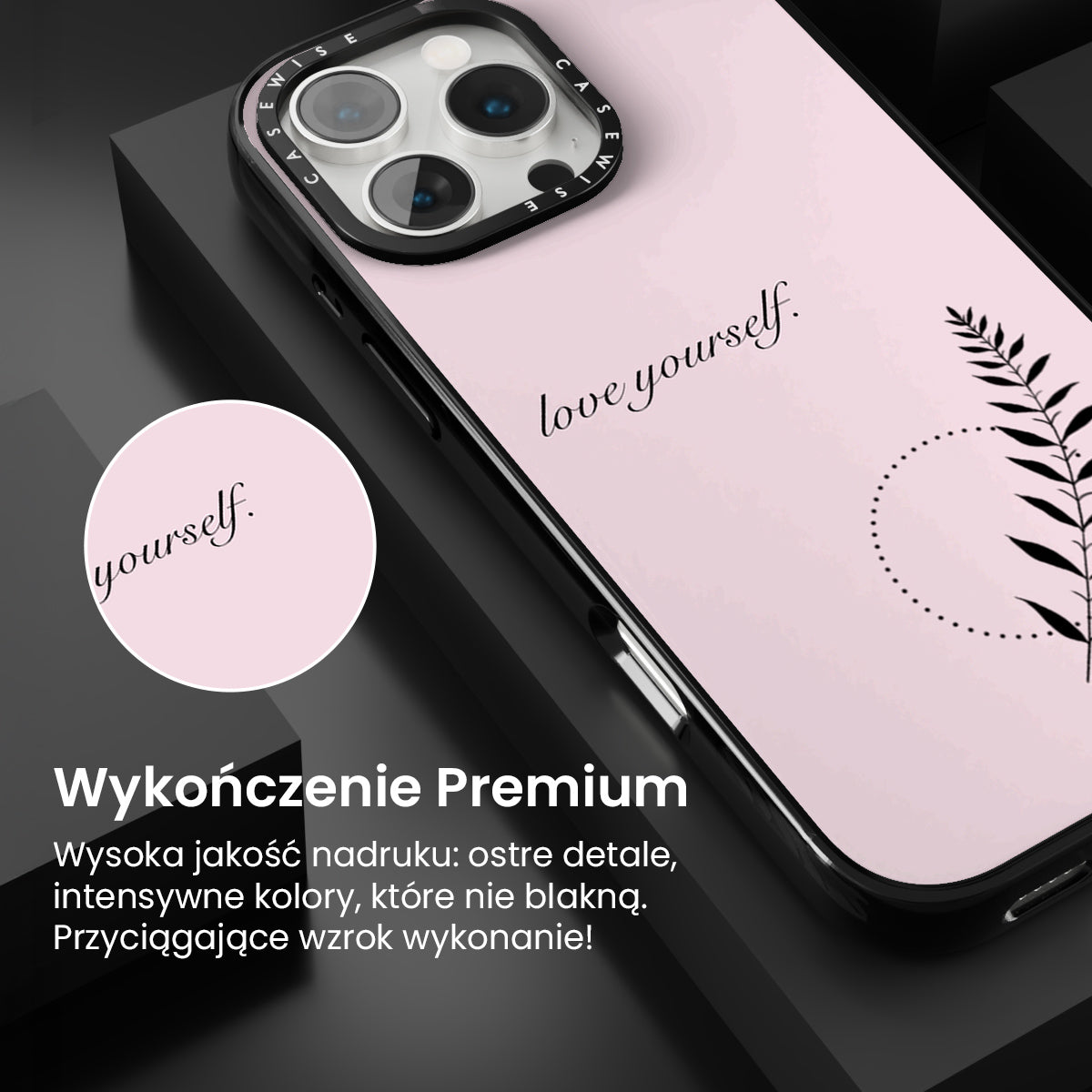 CASEWISE CASEWISE

love yourself.

yourself.

Wykończenie Premium

Wysoka jakość nadruku: ostre detale, intensywne kolory, które nie blakną. Przyciągające wzrok wykonanie!