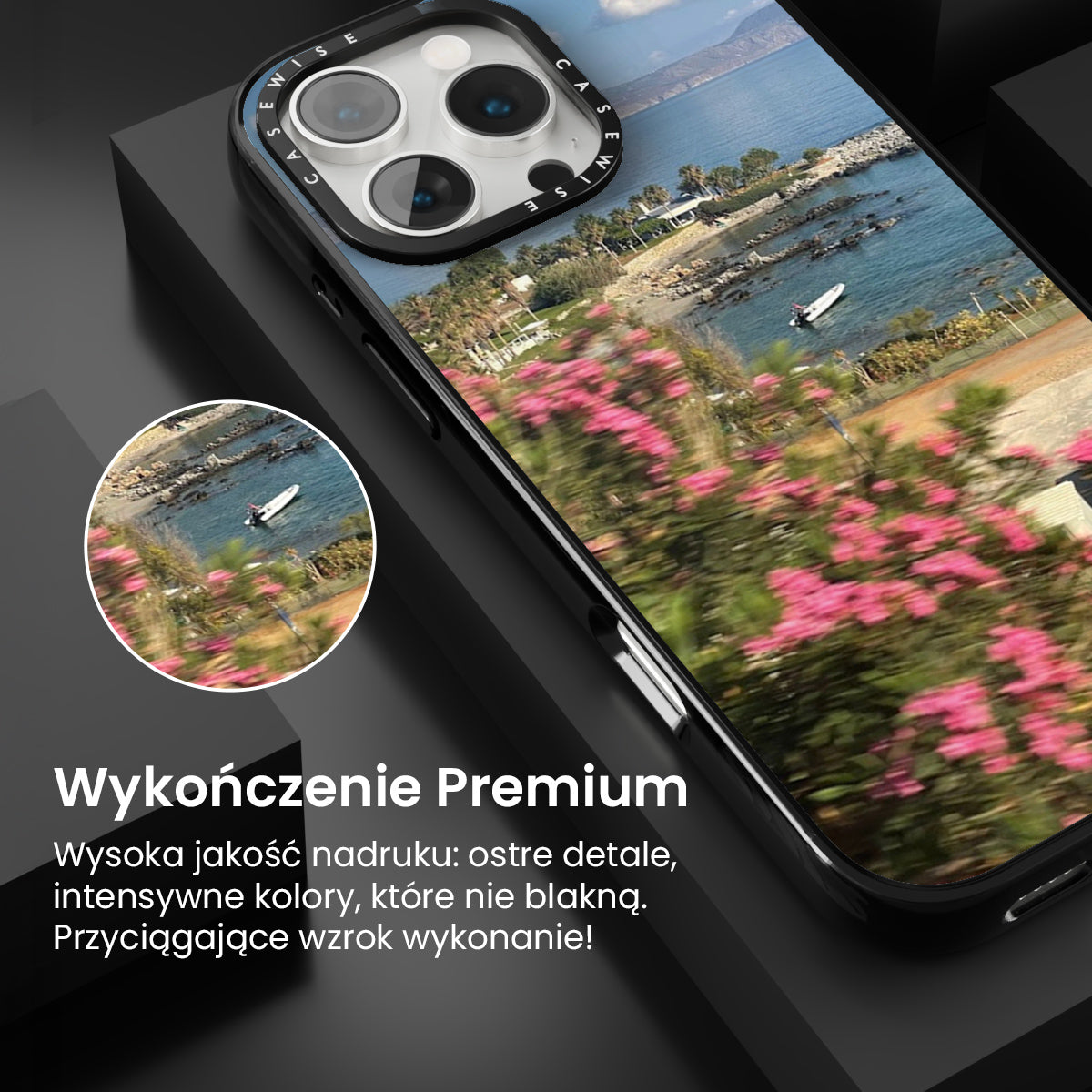 CASEWISE CASEWISE

Wykończenie Premium

Wysoka jakość nadruku: ostre detale, intensywne kolory, które nie blakną. Przyciągające wzrok wykonanie!