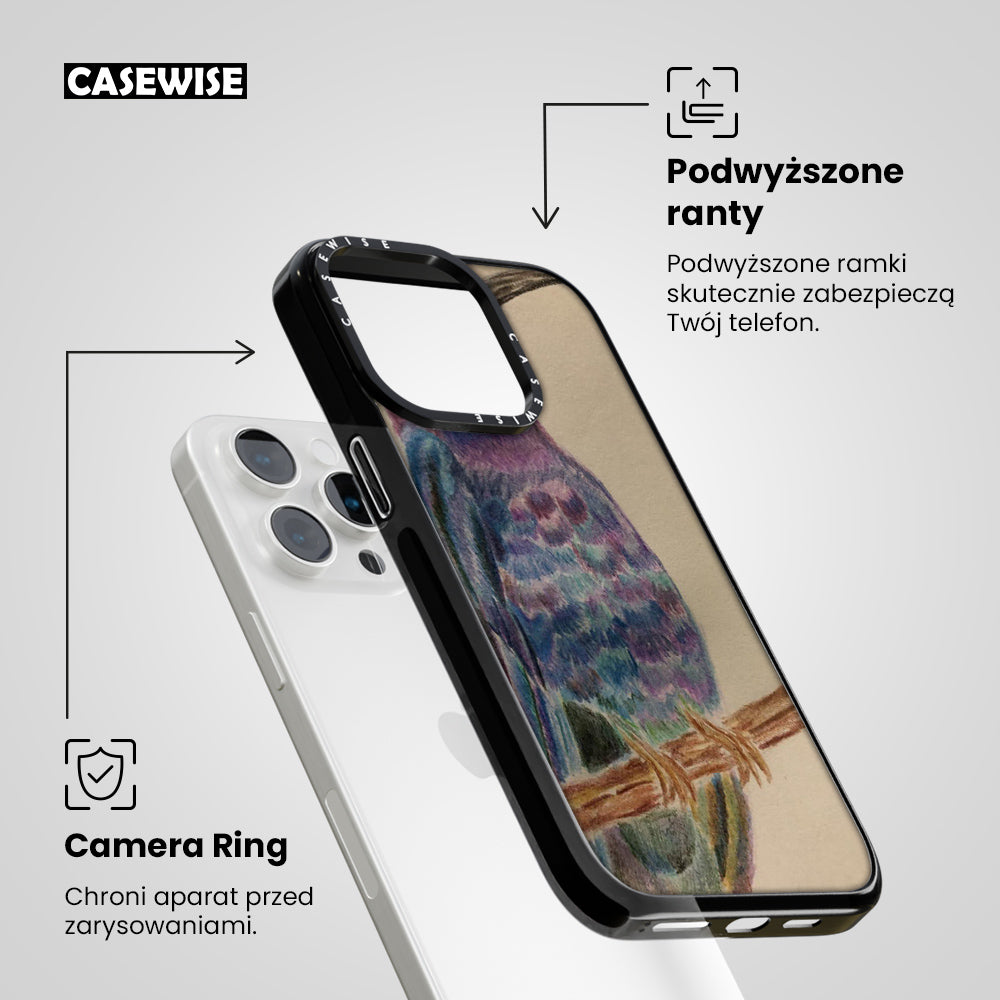 CASEWISE

Podwyższone ranty

Podwyższone ramki skutecznie zabezpieczą Twój telefon.

CASEWISE

CASEWISE

Camera Ring

Chroni aparat przed zarysowaniami.