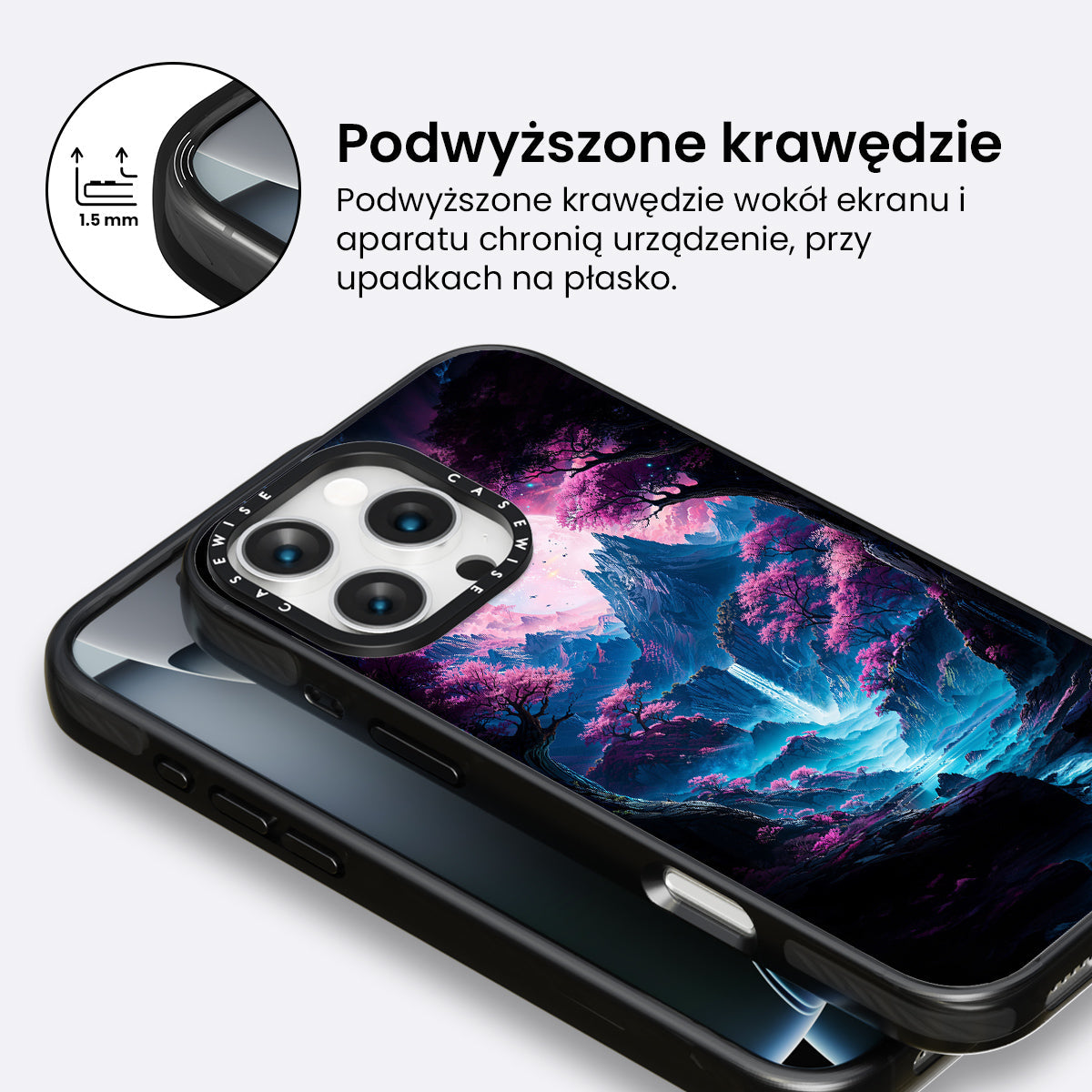 1.5 mm

Podwyższone krawędzie

Podwyższone krawędzie wokół ekranu i aparatu chronią urządzenie, przy upadkach na płasko.

CASEWISE CASEWISE