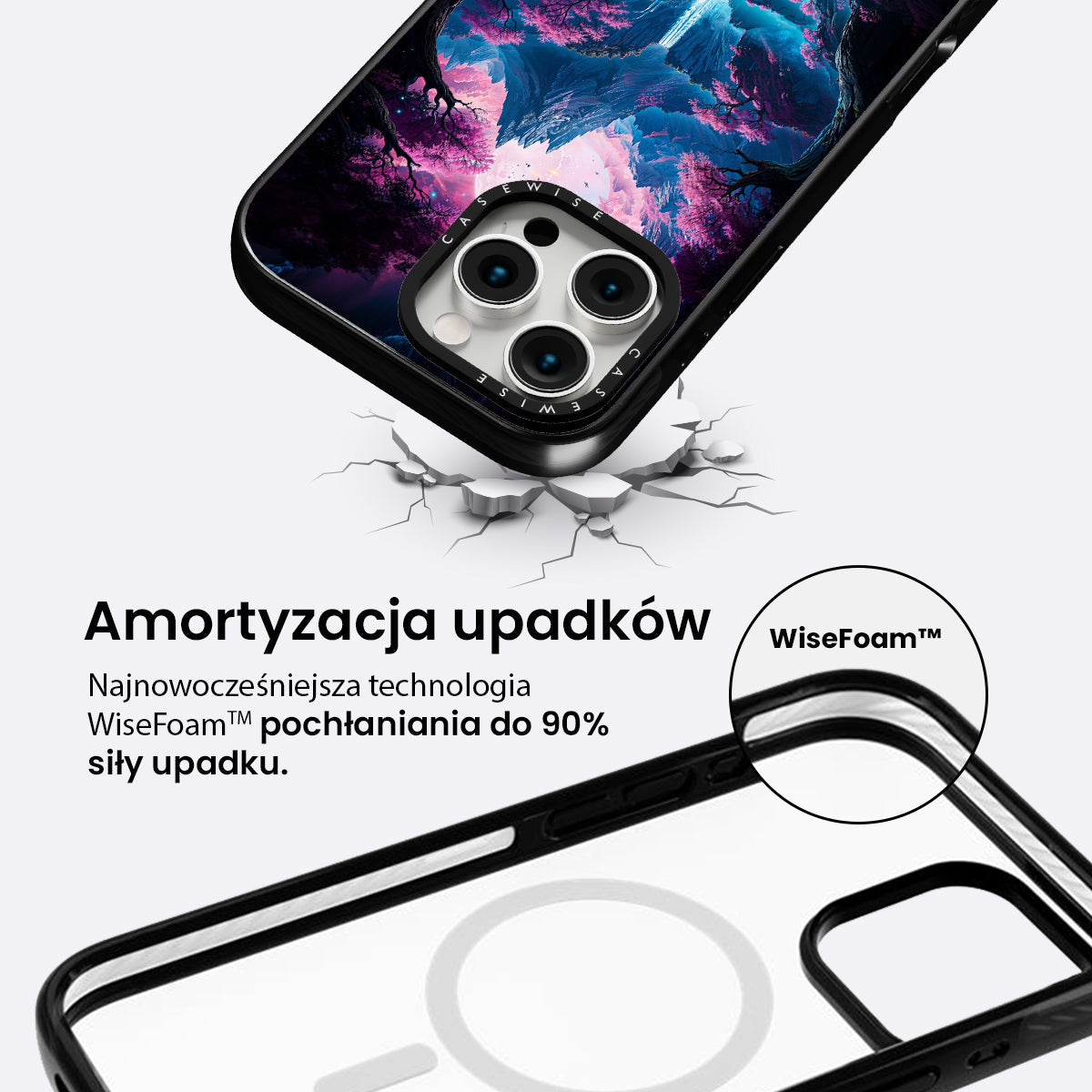 CASEWISE

CASEWISE

Amortyzacja upadków

Najnowocześniejsza technologia WiseFoam™ pochłaniania do 90% siły upadku.

WiseFoam™