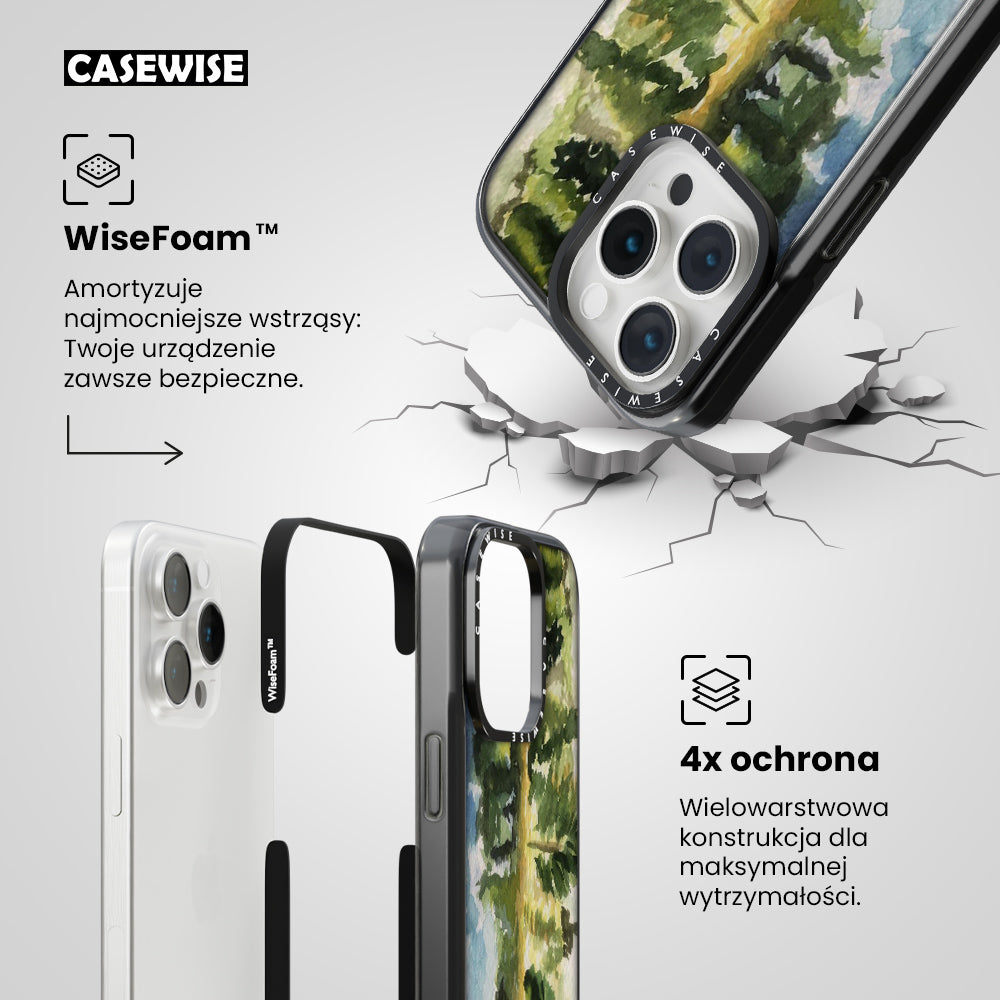 CASEWISE

WiseFoam™

Amortyzuje najmocniejsze wstrząsy: Twoje urządzenie zawsze bezpieczne.

CASEWISE

CASEWISE

WiseFoam™

CASEWISE

4x ochrona

Wielowarstwowa konstrukcja dla maksymalnej wytrzymałości.