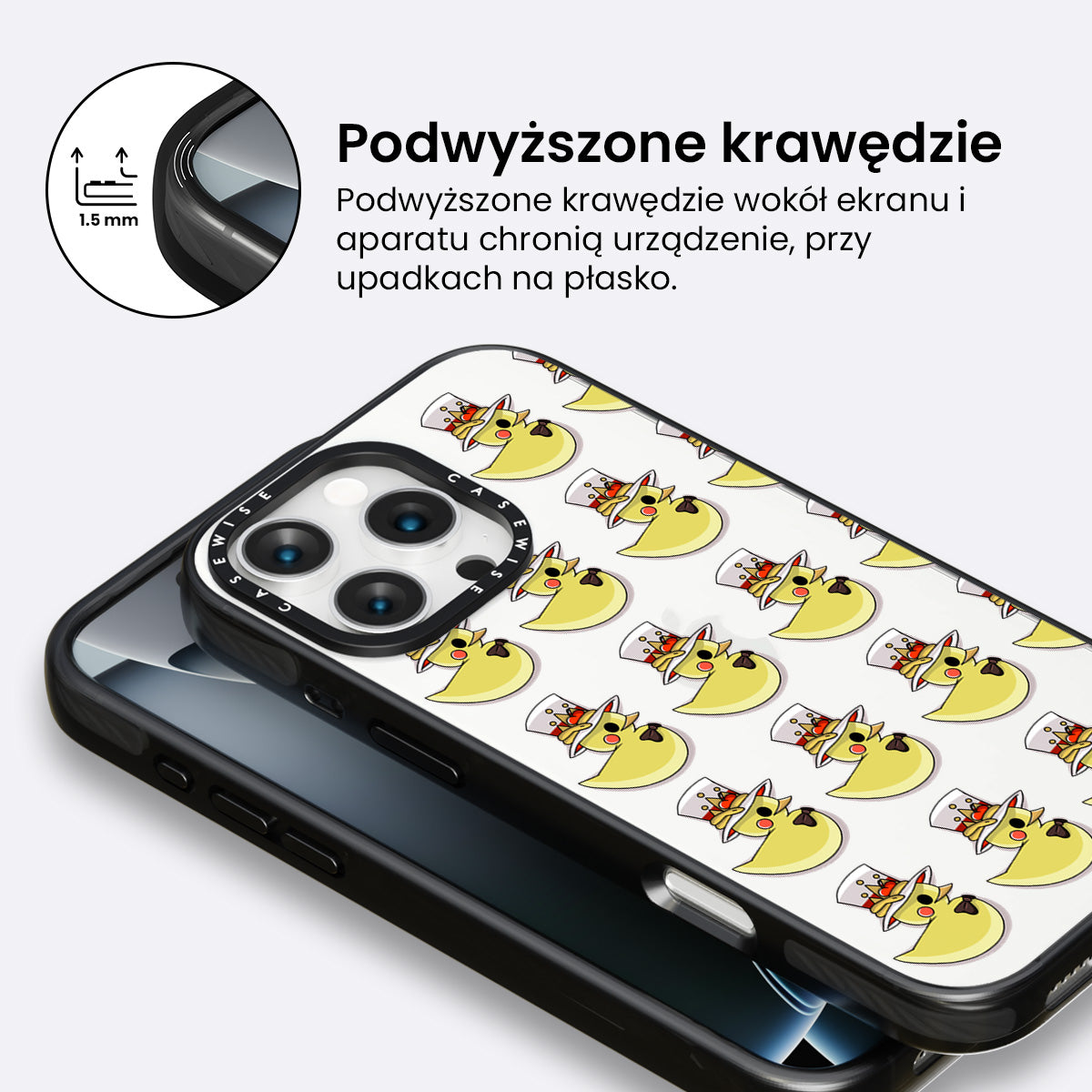 1.5 mm

Podwyższone krawędzie

Podwyższone krawędzie wokół ekranu i aparatu chronią urządzenie, przy upadkach na płasko.

CASEWISE CASEWISE