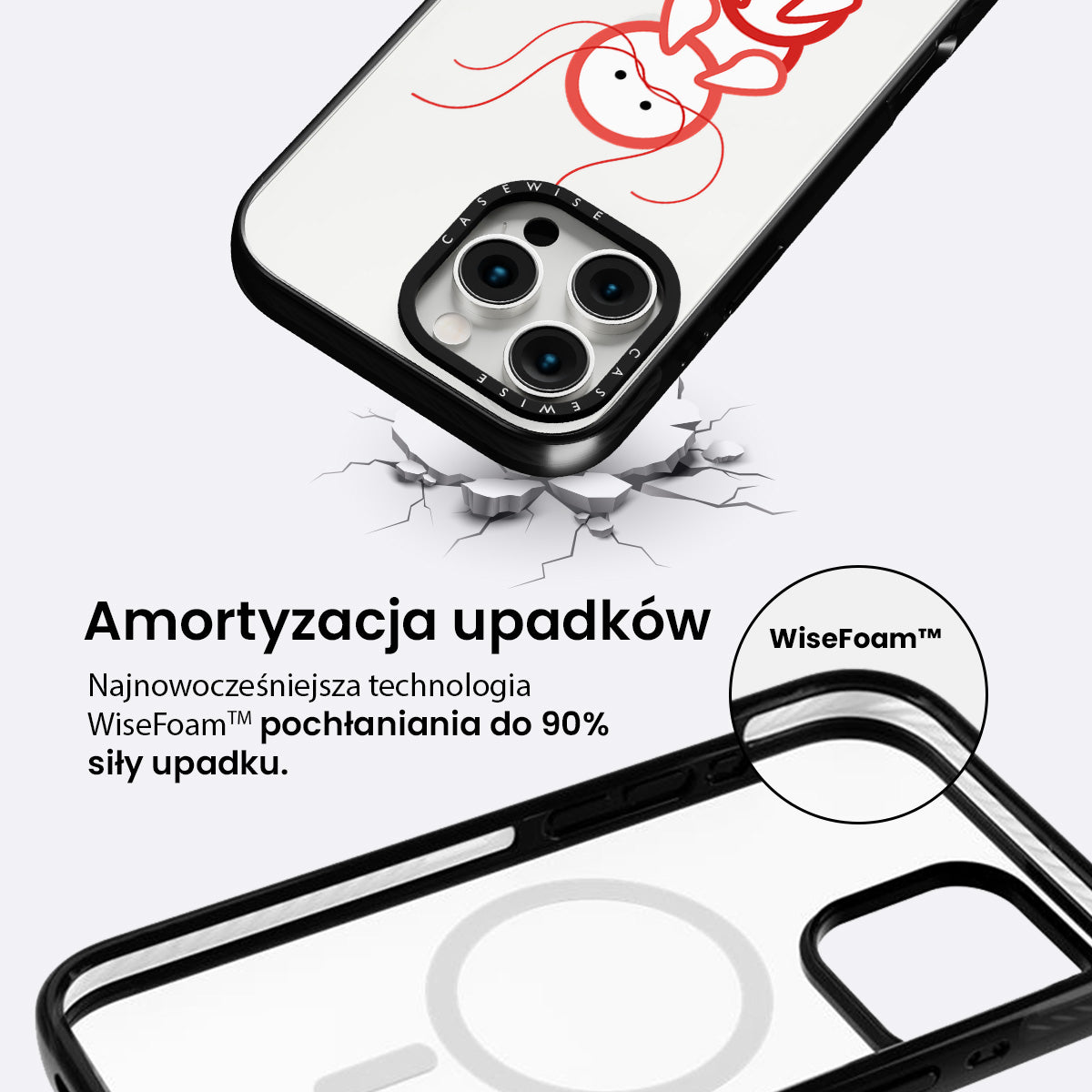 CASEWISE

CASEWISE

Amortyzacja upadków

Najnowocześniejsza technologia WiseFoam™ pochłaniania do 90% siły upadku.

WiseFoam™