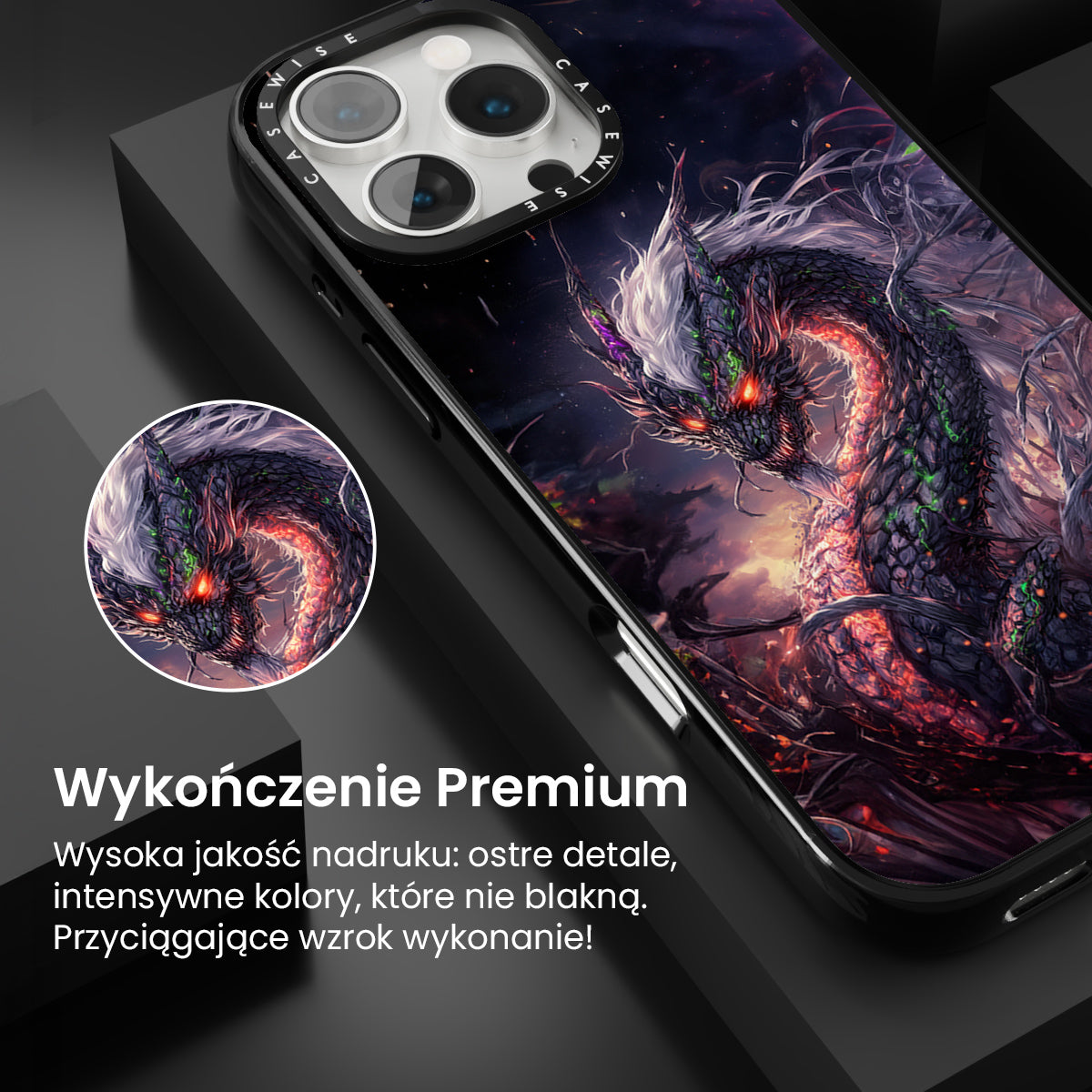 CASEWISE CASEWISE

Wykończenie Premium

Wysoka jakość nadruku: ostre detale, intensywne kolory, które nie blakną. Przyciągające wzrok wykonanie!