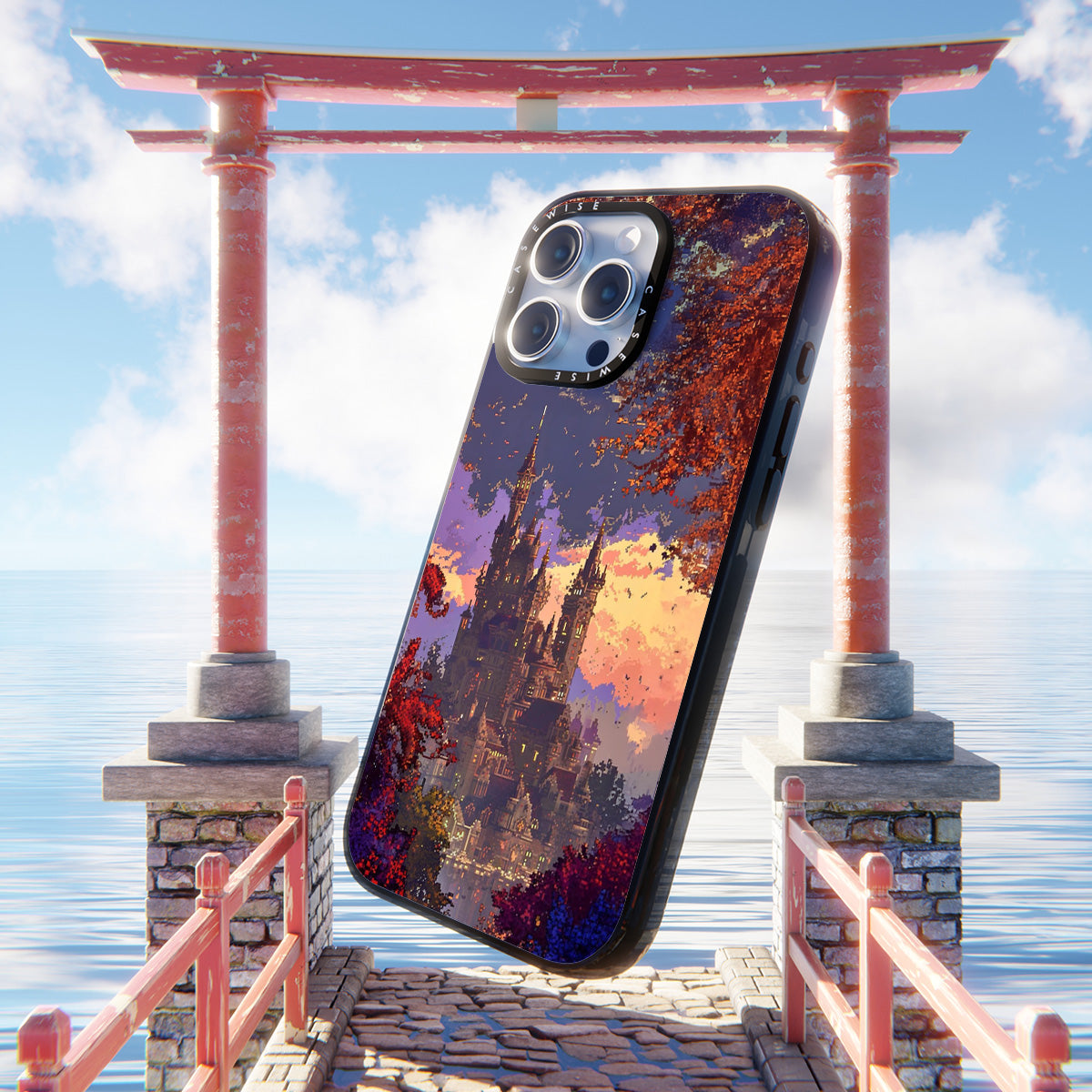 CASEWISE
CASEWISE