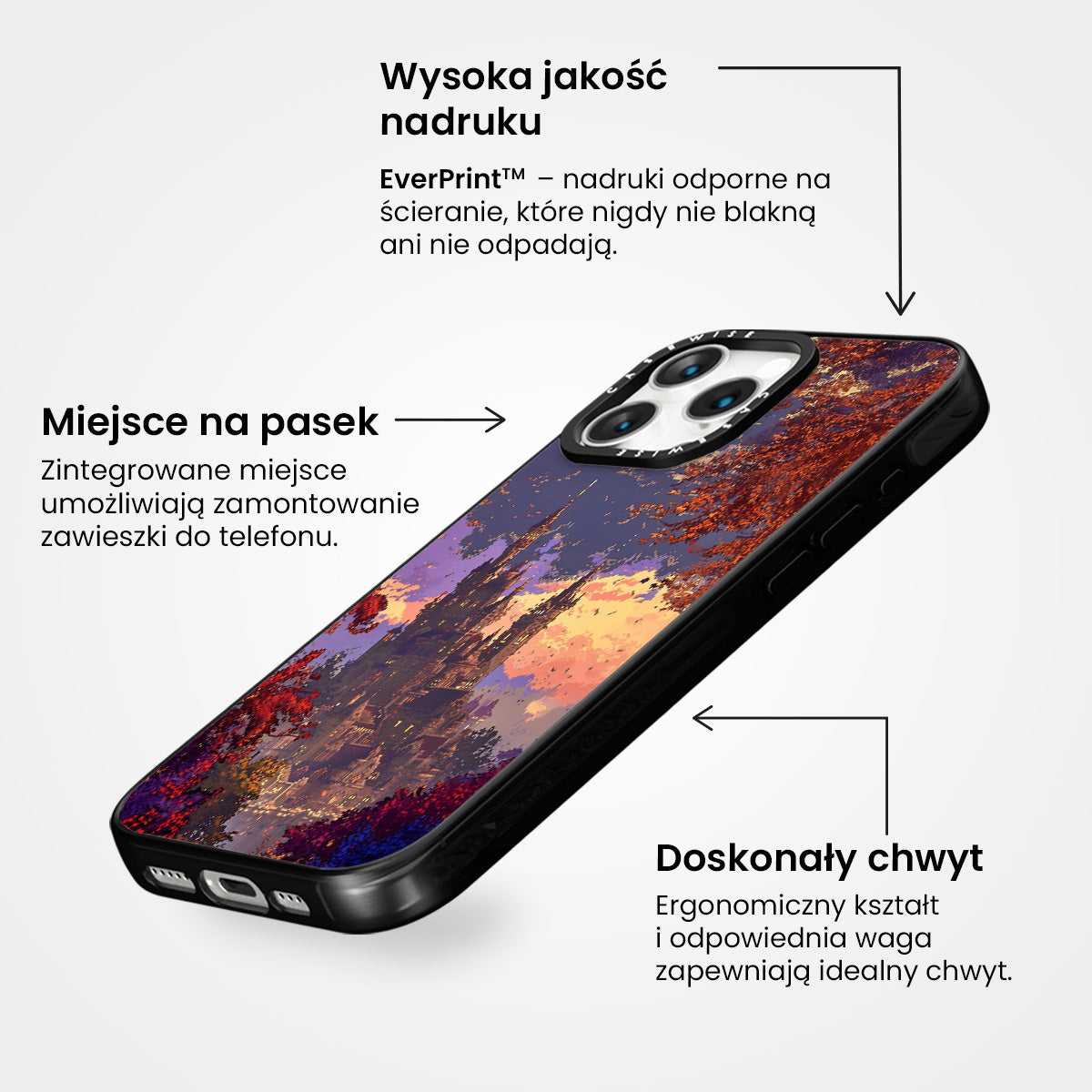 Wysoka jakość nadruku

EverPrint™ – nadruki odporne na ścieranie, które nigdy nie blakną ani nie odpadają.

Miejsce na pasek

Zintegrowane miejsce umożliwiają zamontowanie zawieszki do telefonu.

CASEWISE

CASEWISE

Doskonały chwyt

Ergonomiczny kształt i odpowiednia waga zapewniają idealny chwyt.