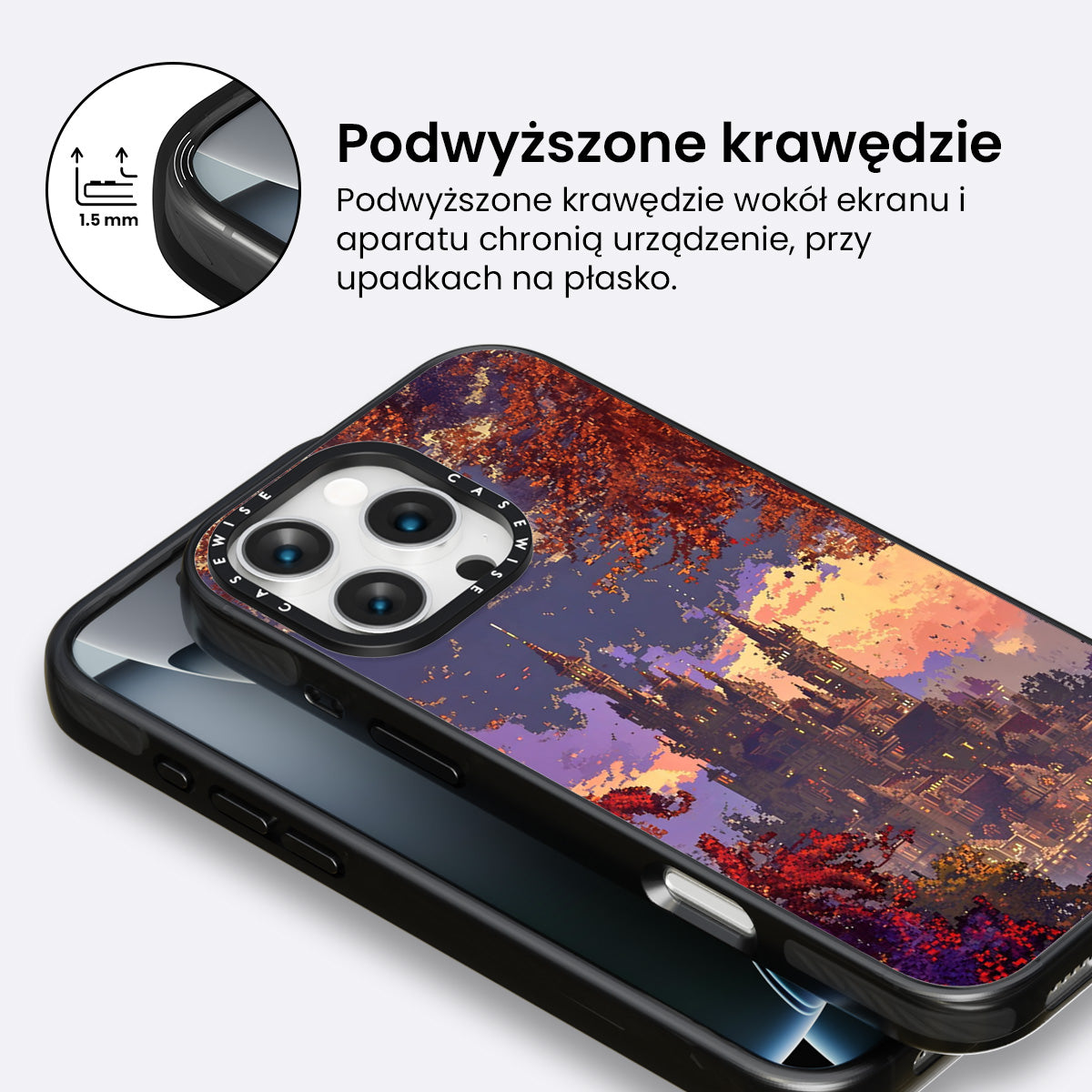 1.5 mm

Podwyższone krawędzie

Podwyższone krawędzie wokół ekranu i aparatu chronią urządzenie, przy upadkach na płasko.

CASEWISE CASEWISE