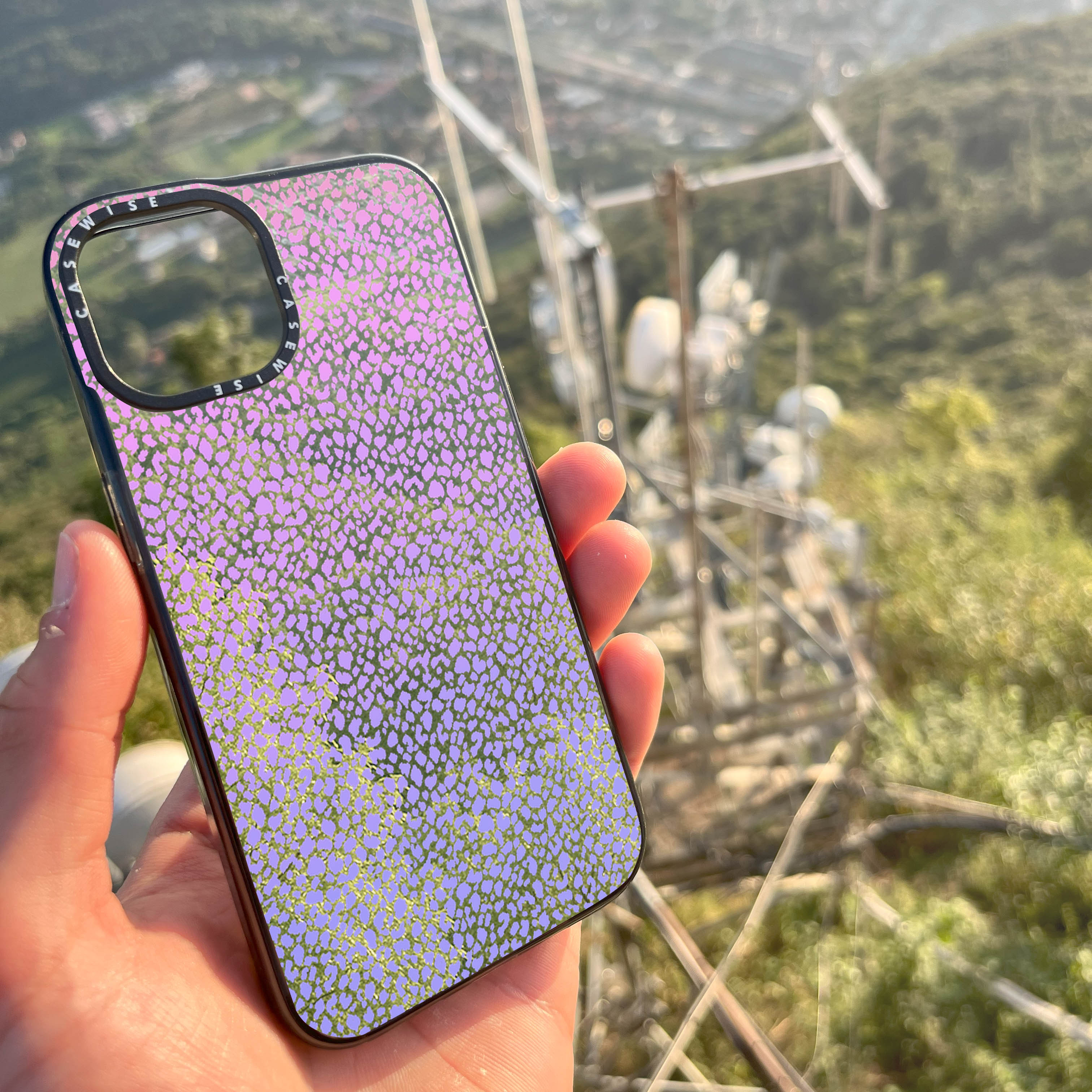 CASEWISE CASEWISE