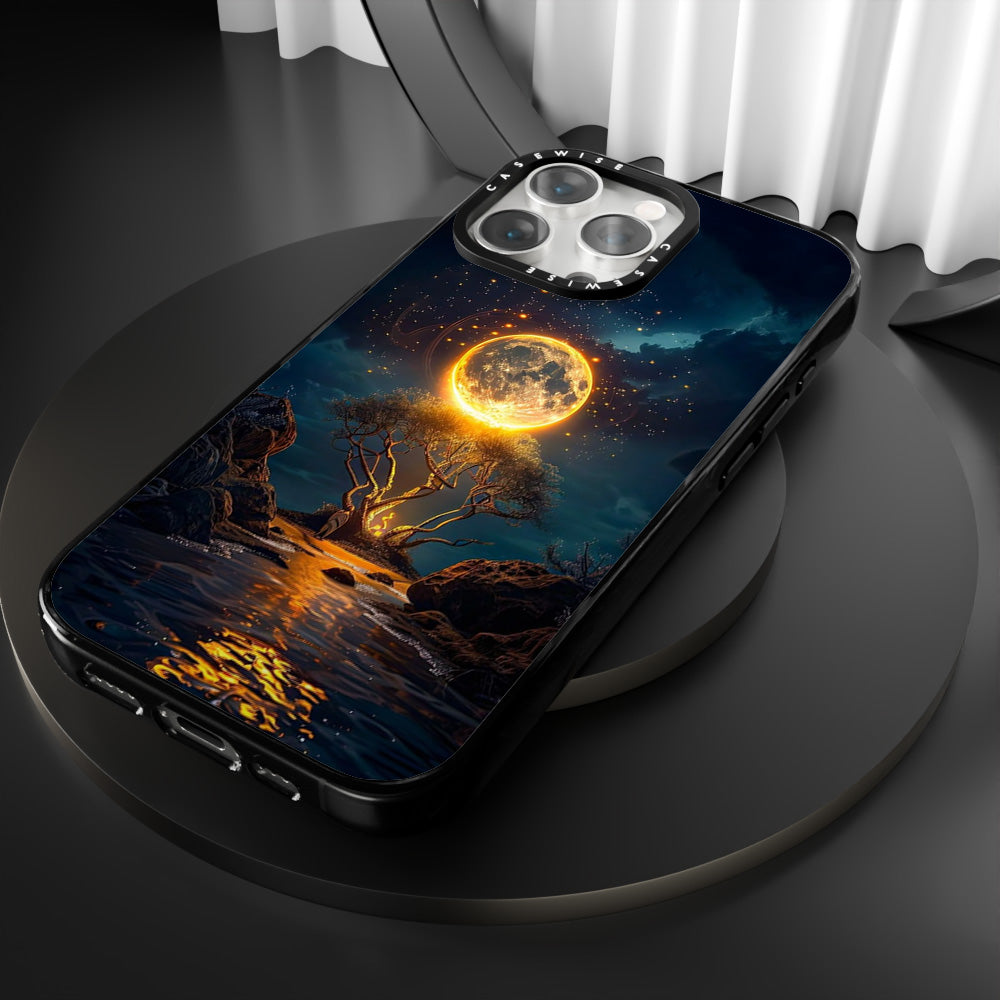 CASEWISE
CASEWISE