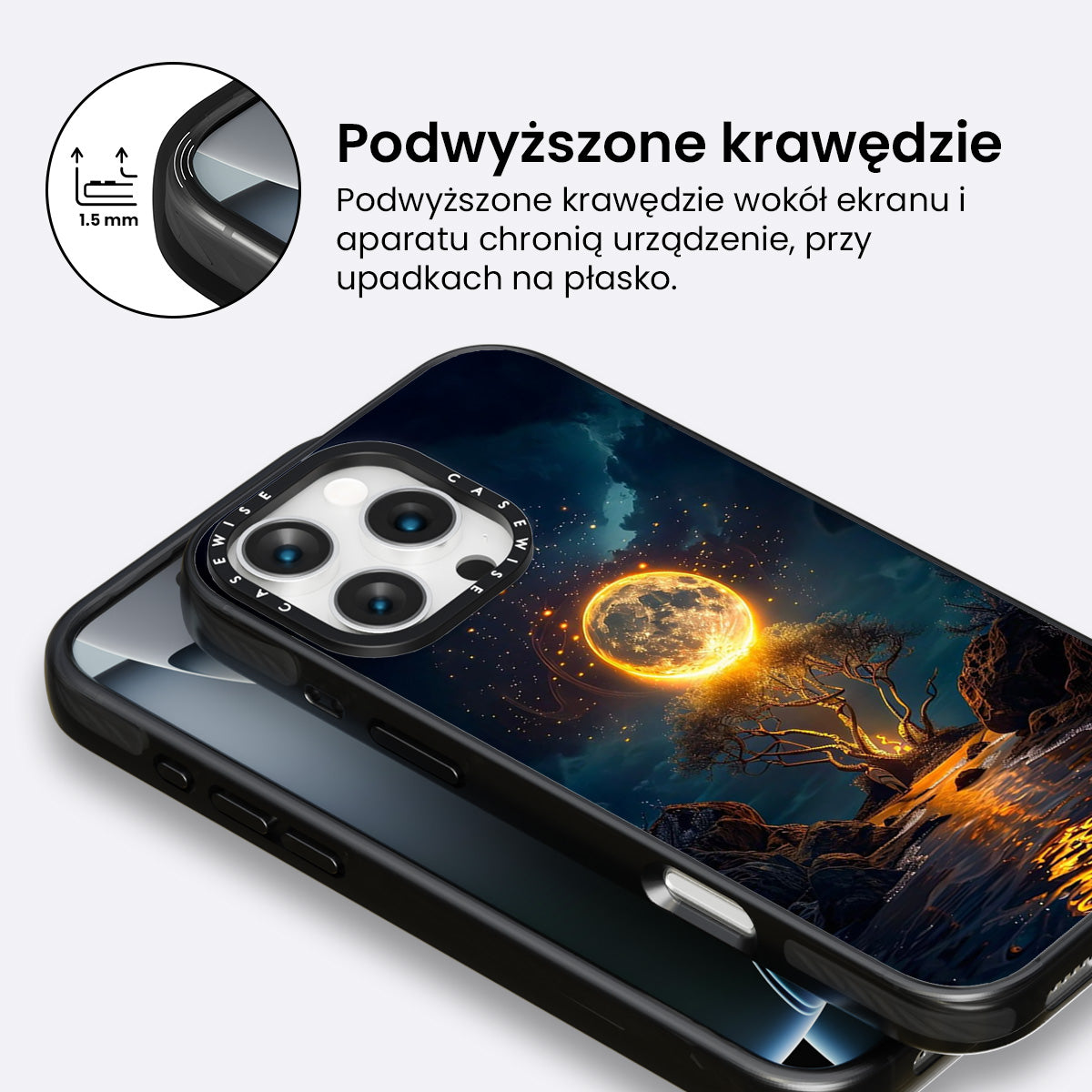 1.5 mm

Podwyższone krawędzie

Podwyższone krawędzie wokół ekranu i aparatu chronią urządzenie, przy upadkach na płasko.

CASEWISE CASEWISE