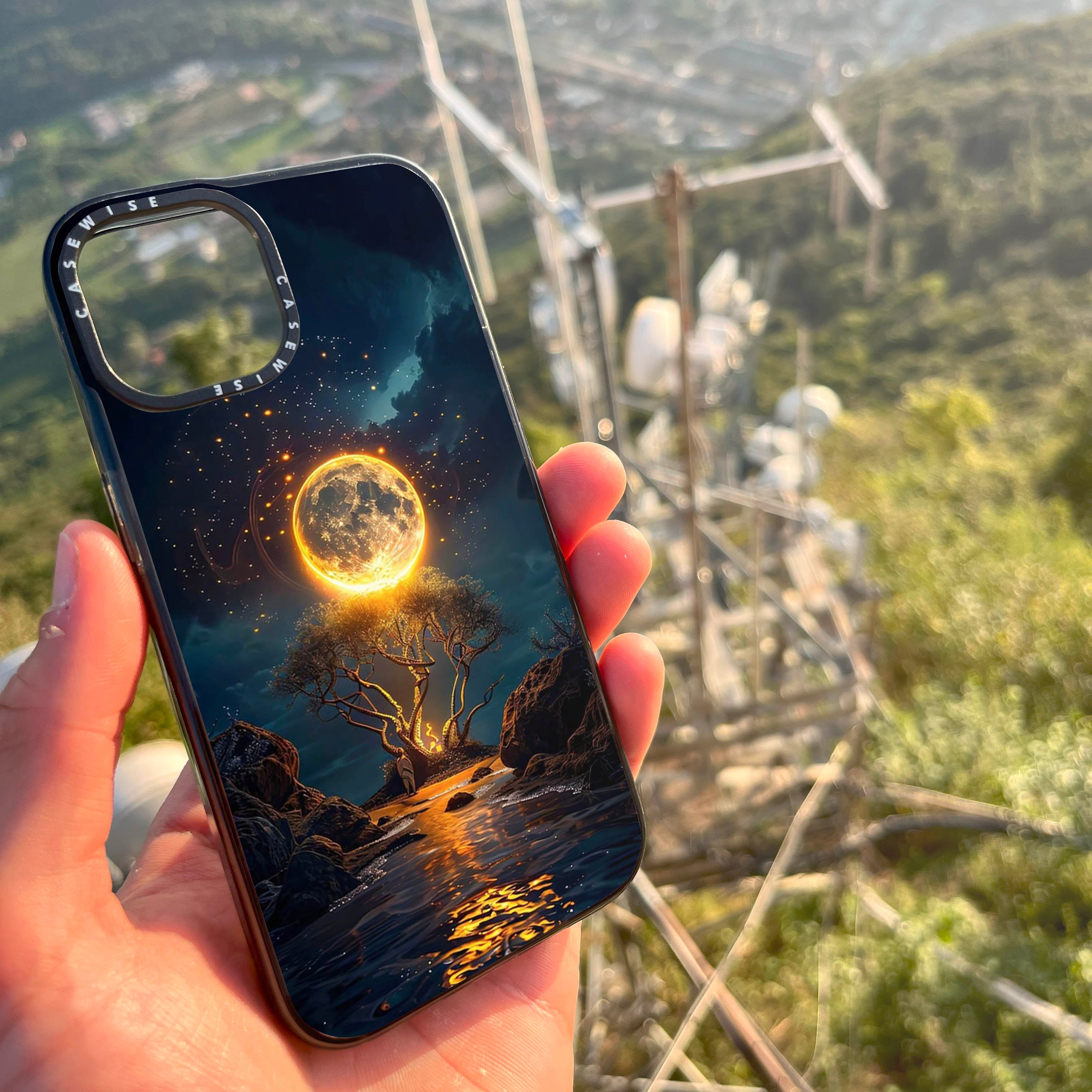 CASEWISE CASEWISE