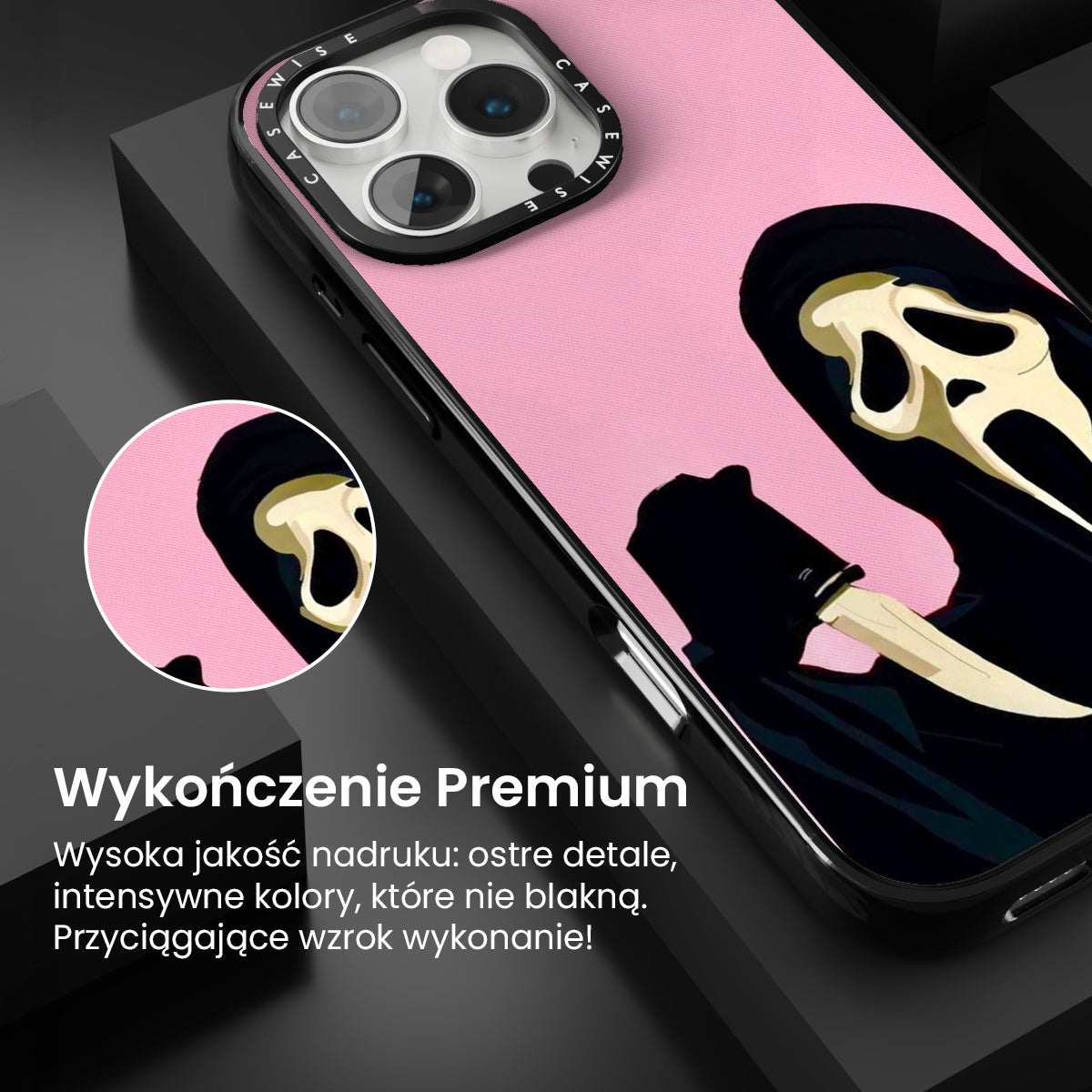 CASEWISE CASEWISE

Wykończenie Premium

Wysoka jakość nadruku: ostre detale, intensywne kolory, które nie blakną. Przyciągające wzrok wykonanie!