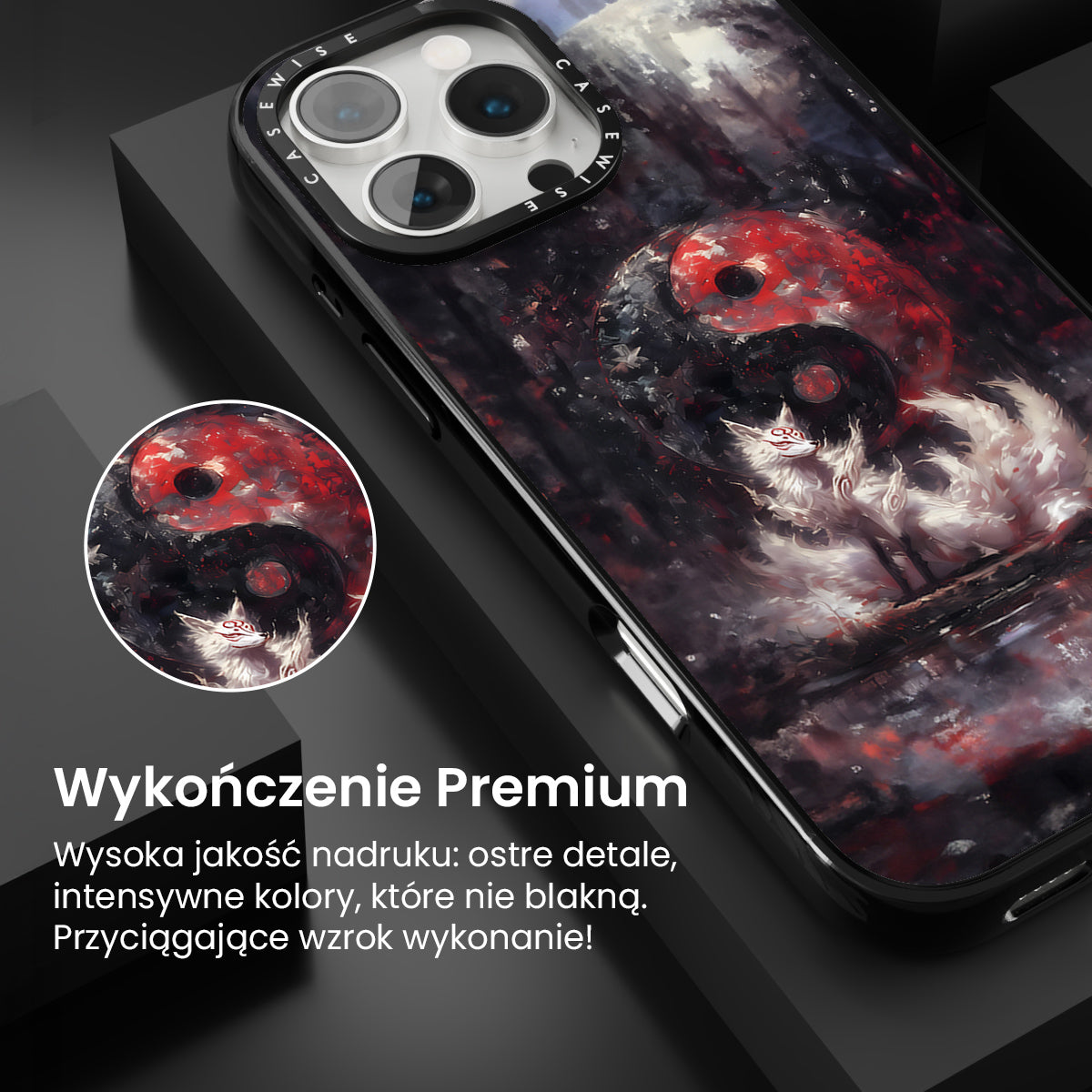 CASEWISE CASEWISE

Wykończenie Premium

Wysoka jakość nadruku: ostre detale, intensywne kolory, które nie blakną. Przyciągające wzrok wykonanie!