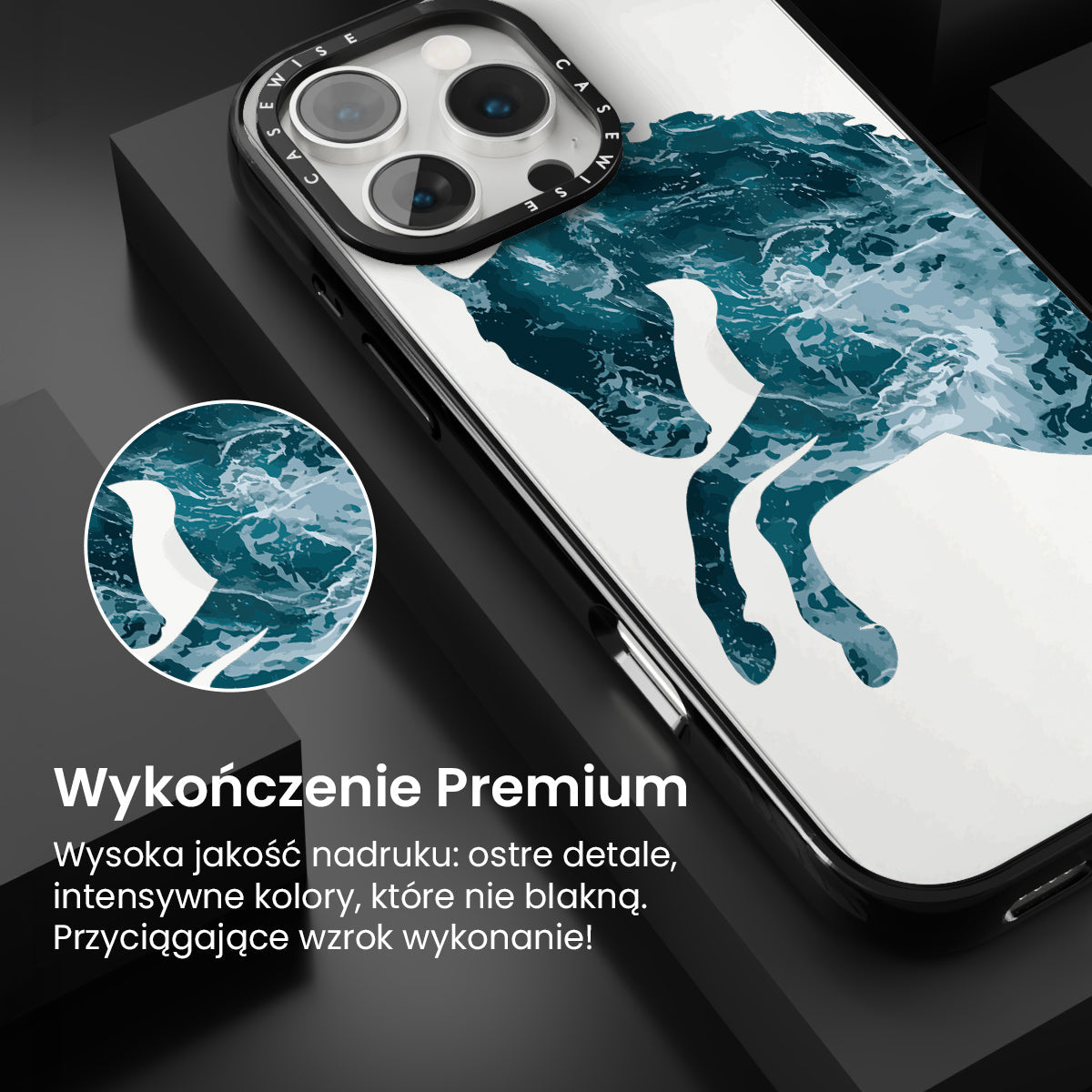 CASEWISE CASEWISE

Wykończenie Premium

Wysoka jakość nadruku: ostre detale, intensywne kolory, które nie blakną. Przyciągające wzrok wykonanie!