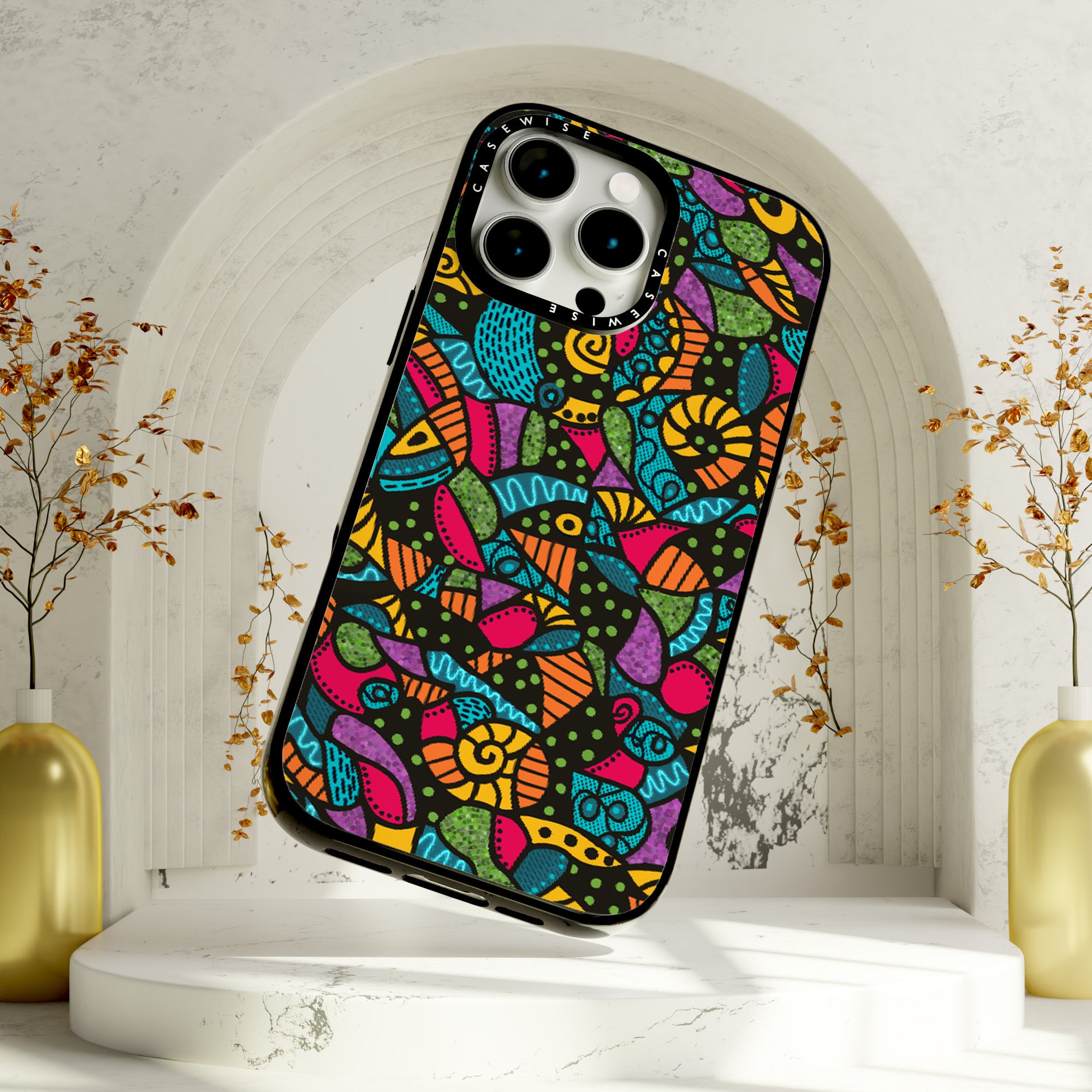 CASEWISE
CASEWISE