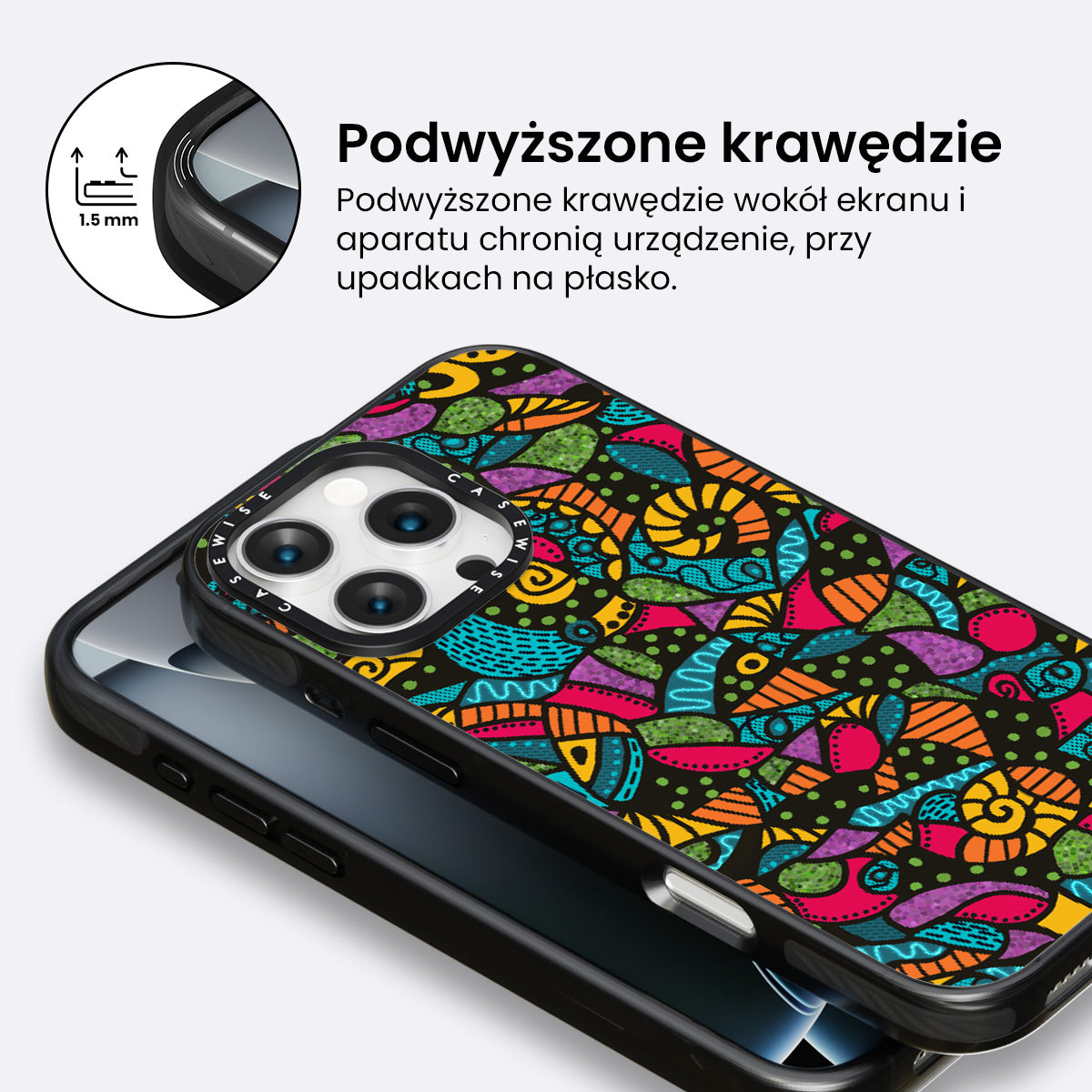 1.5 mm

Podwyższone krawędzie

Podwyższone krawędzie wokół ekranu i aparatu chronią urządzenie, przy upadkach na płasko.

CASEWISE CASEWISE