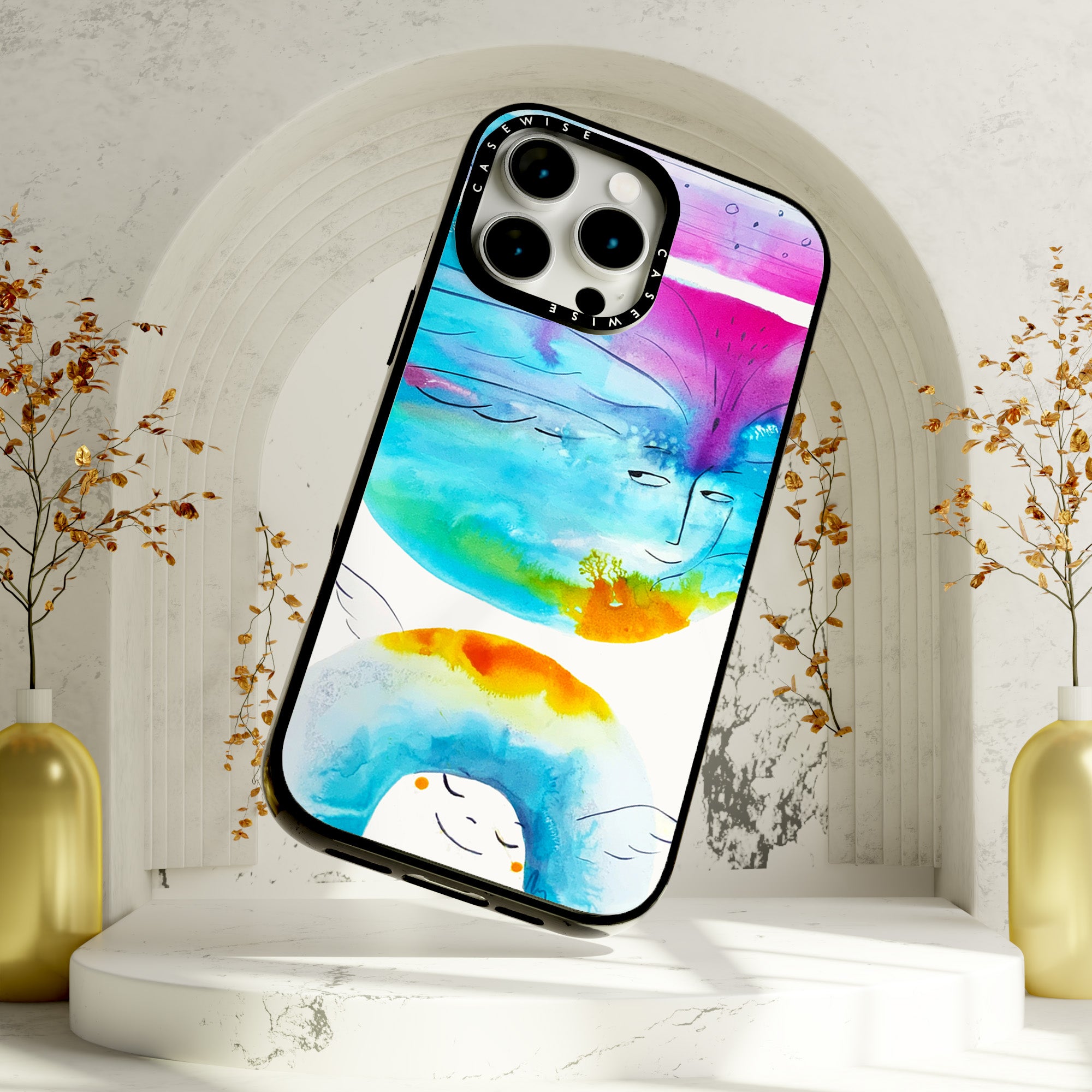 CASEWISE CASEWISE