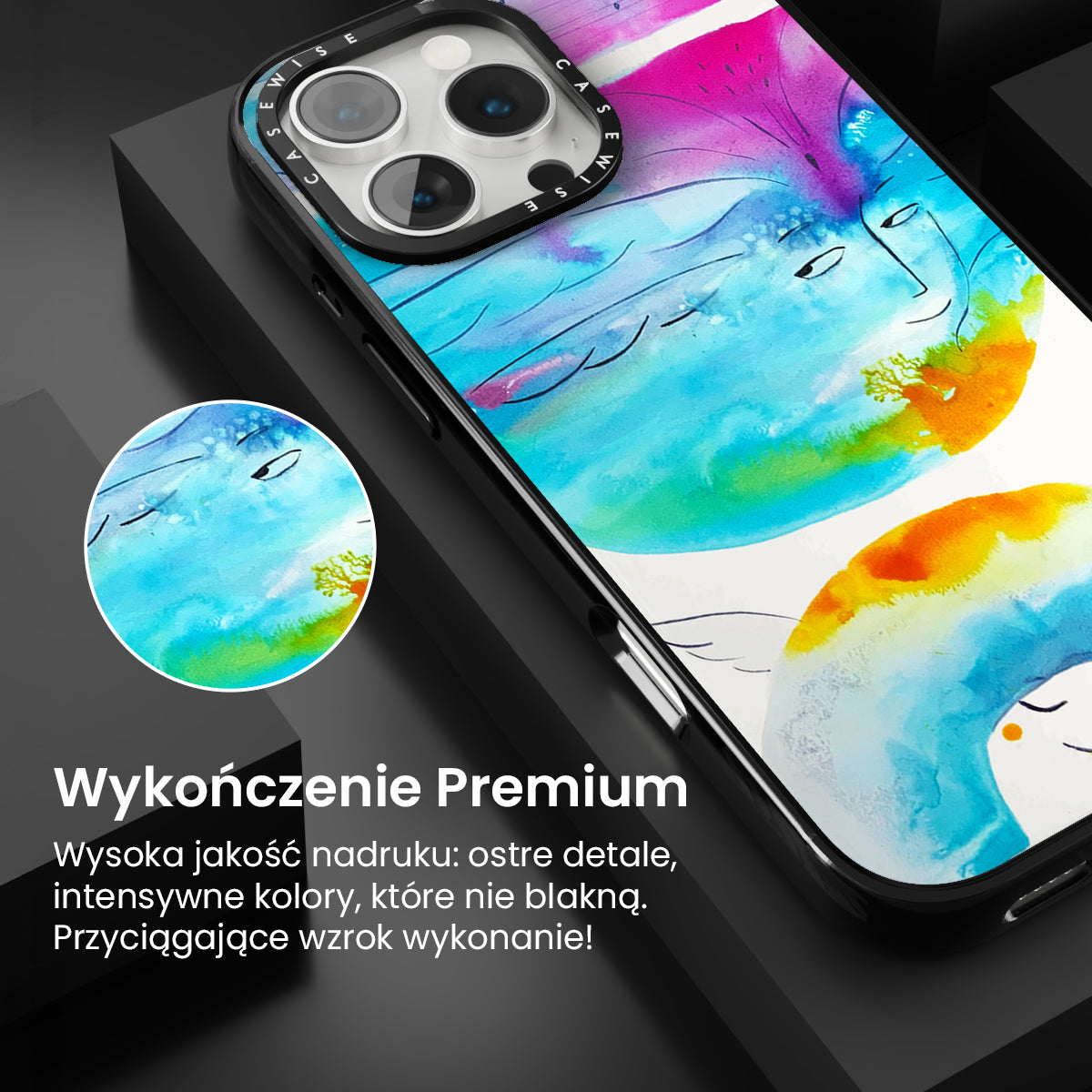 CASEWISE CASEWISE

Wykończenie Premium

Wysoka jakość nadruku: ostre detale, intensywne kolory, które nie blakną. Przyciągające wzrok wykonanie!