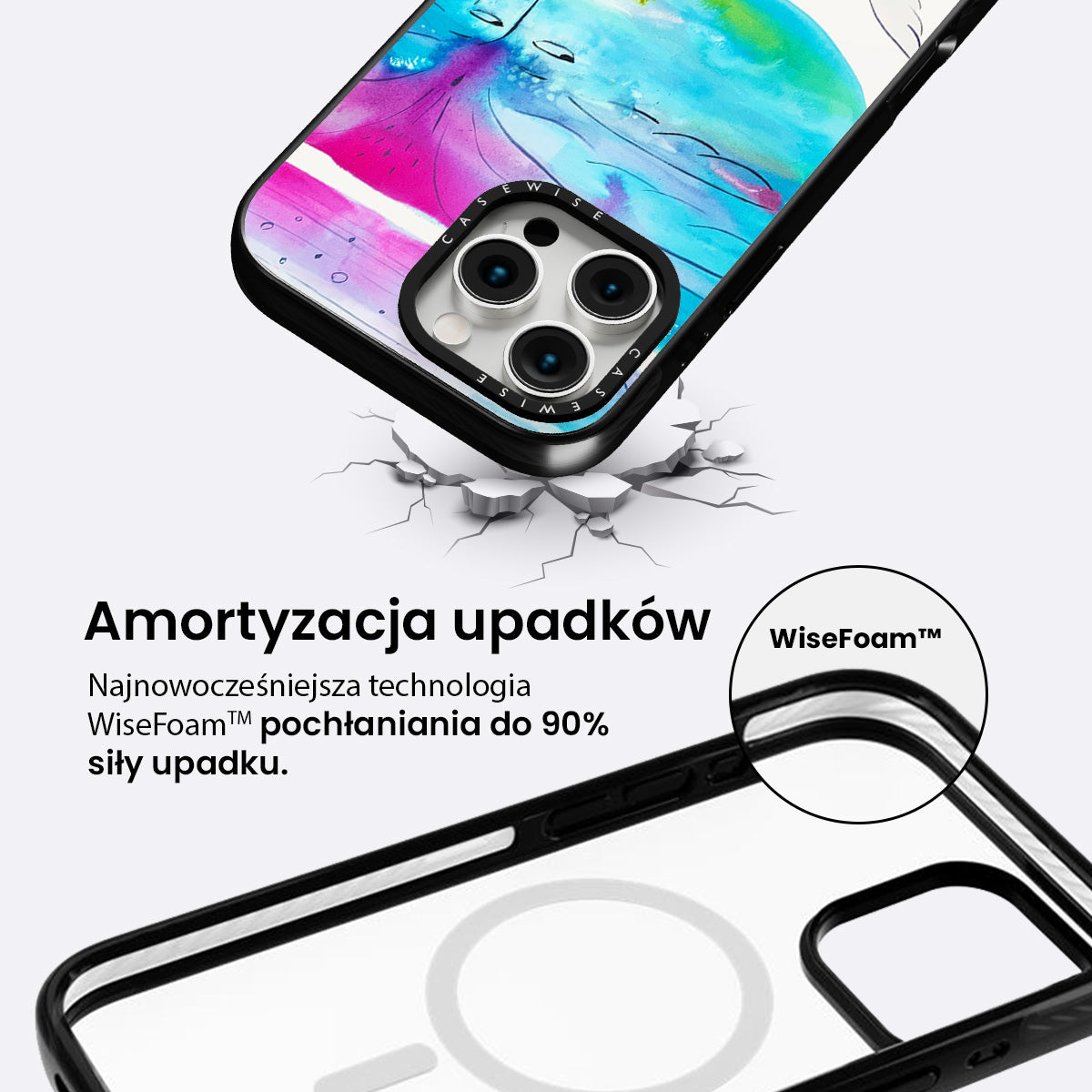 CASEWISE

CASEWISE

Amortyzacja upadków

Najnowocześniejsza technologia WiseFoam™ pochłaniania do 90% siły upadku.

WiseFoam™