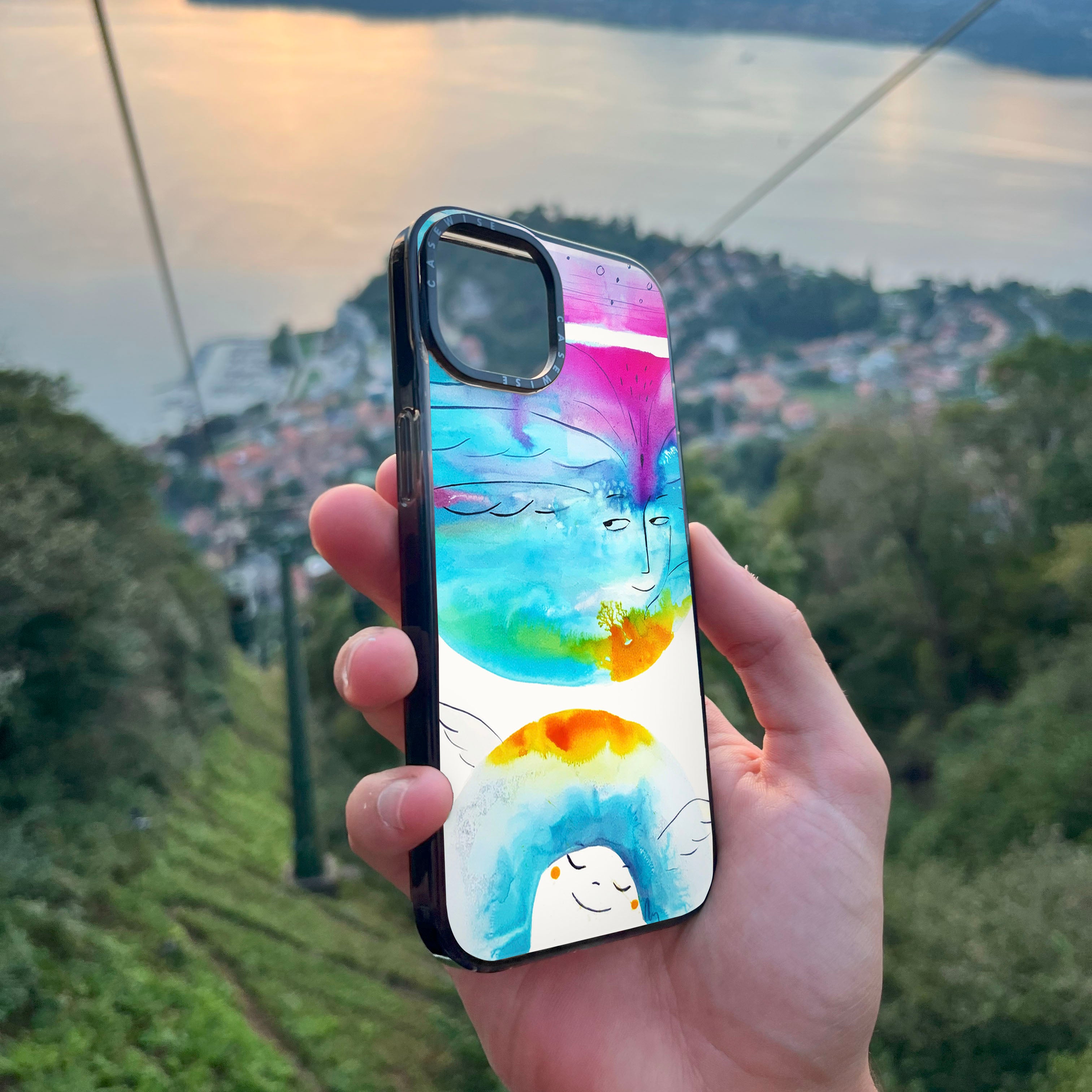 CASEWISE CASEWISE