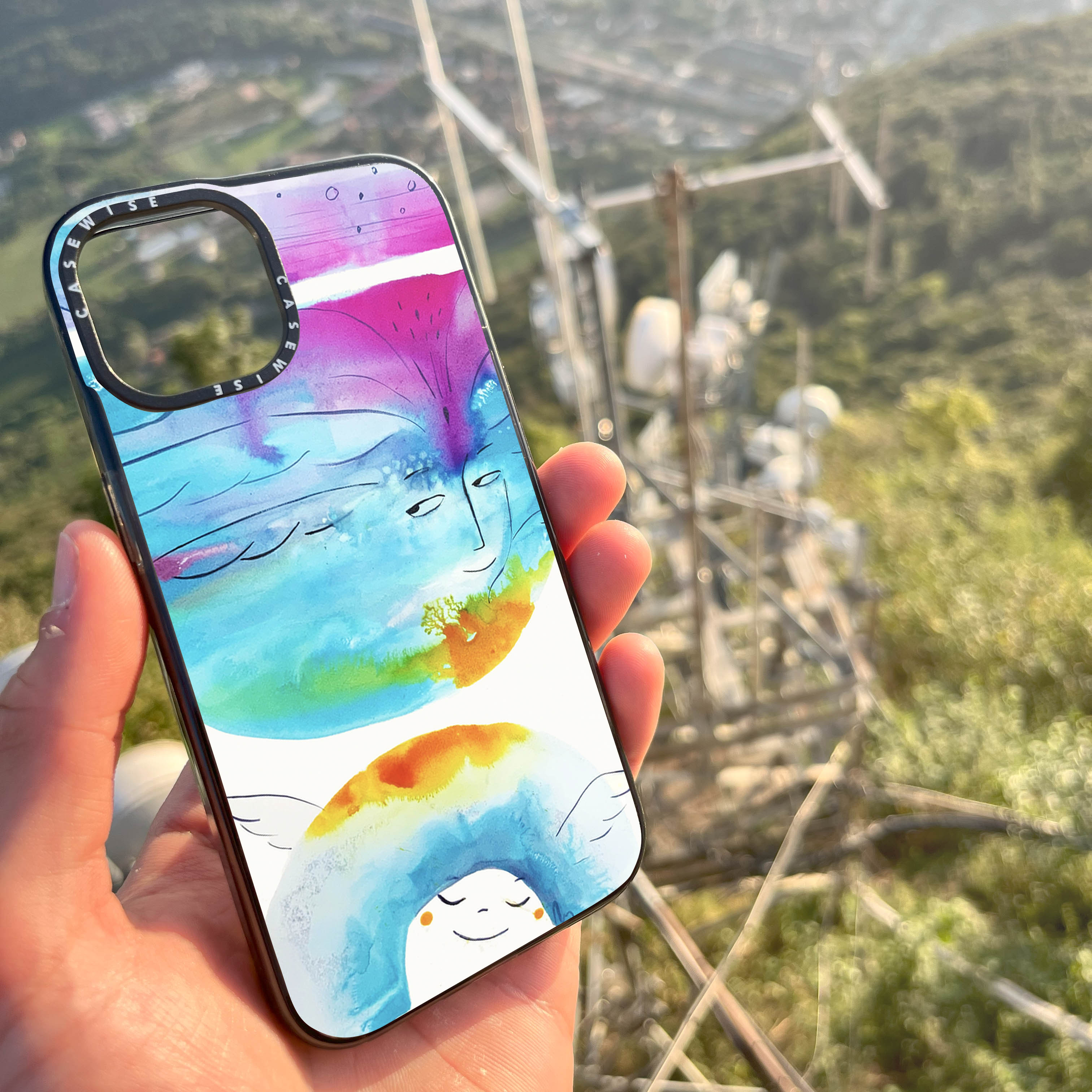 CASEWISE CASEWISE