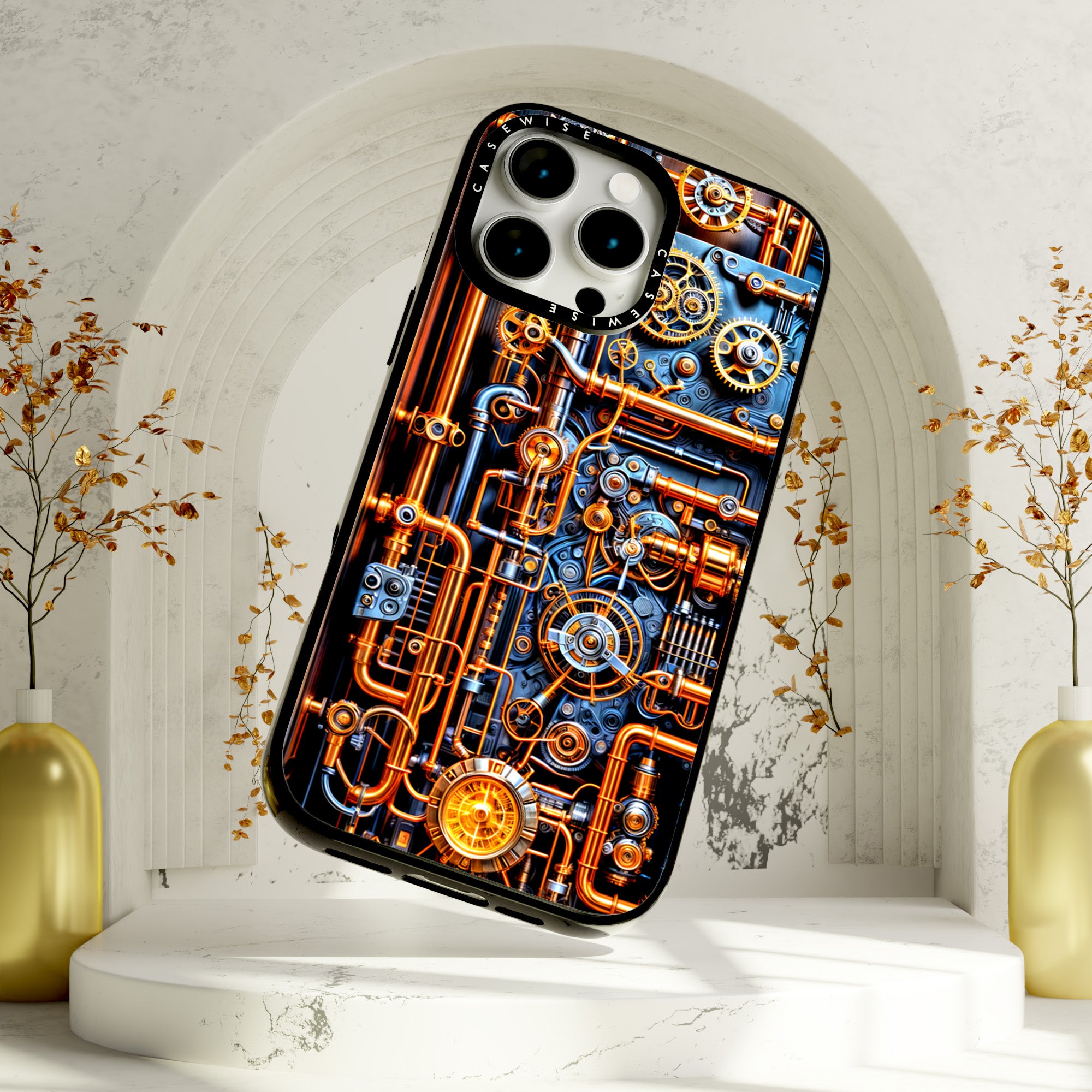 CASEWISE
CASEWISE