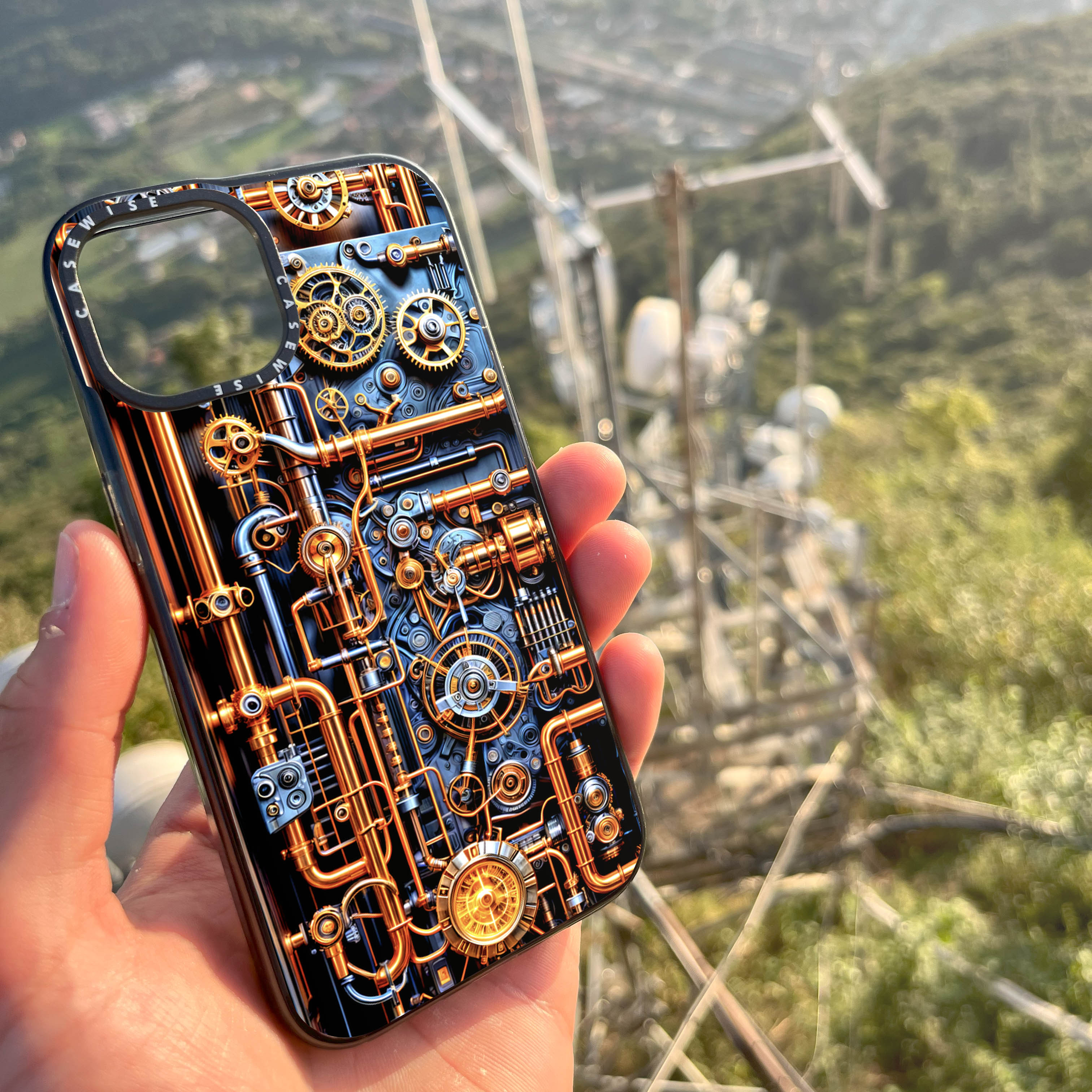 CASEWISE CASEWISE