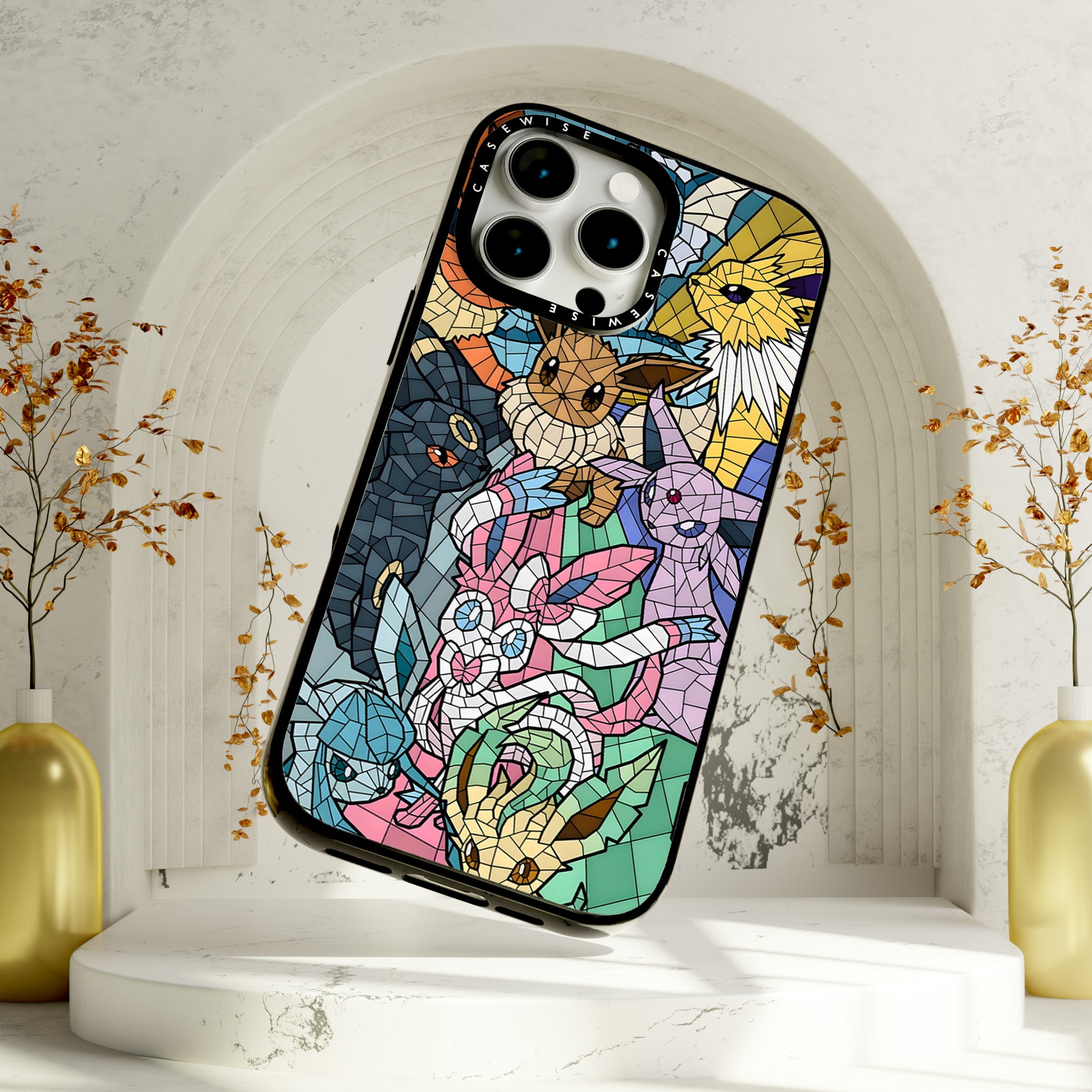 CASEWISE CASEWISE