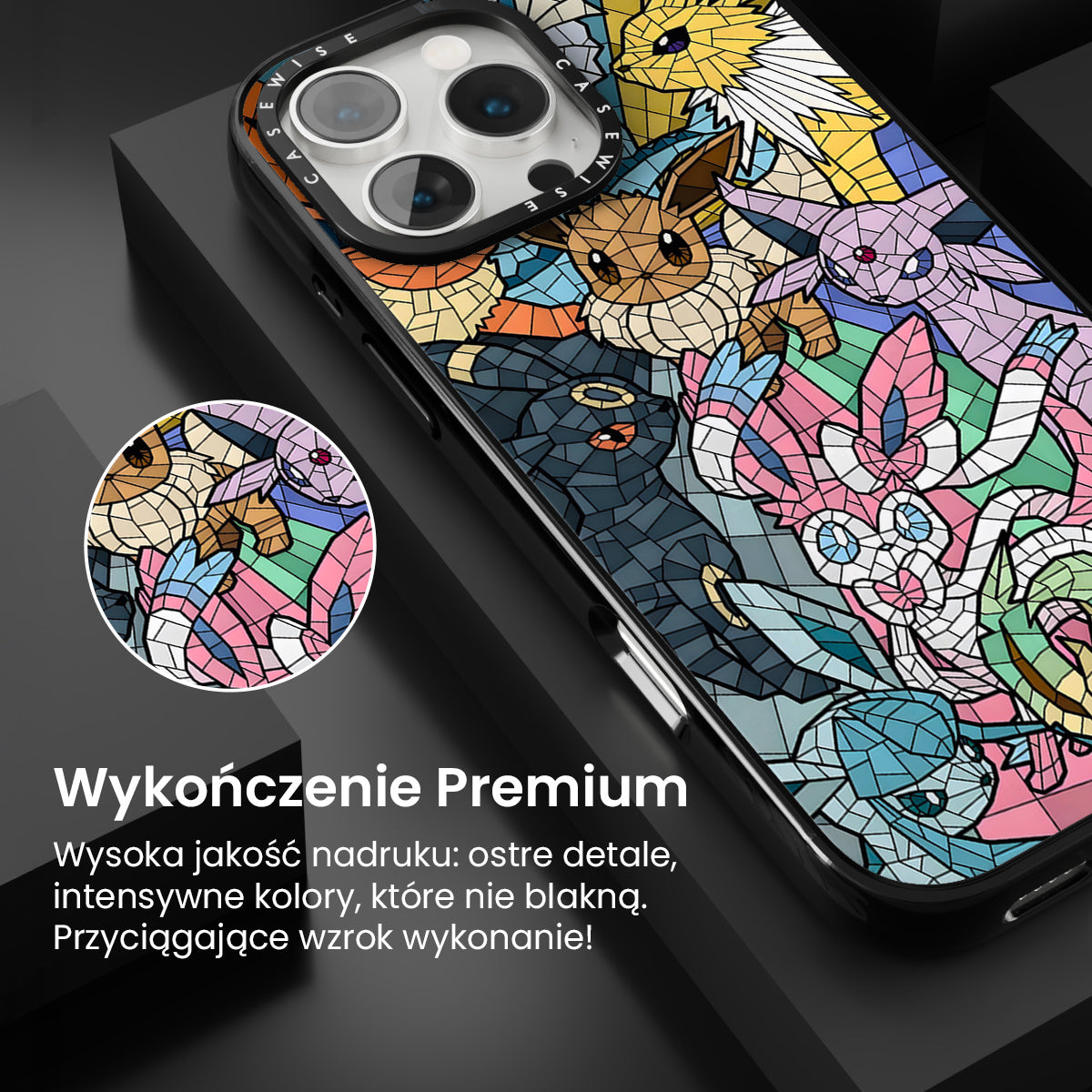 CASEWISE CASEWISE

Wykończenie Premium

Wysoka jakość nadruku: ostre detale, intensywne kolory, które nie blakną. Przyciągające wzrok wykonanie!