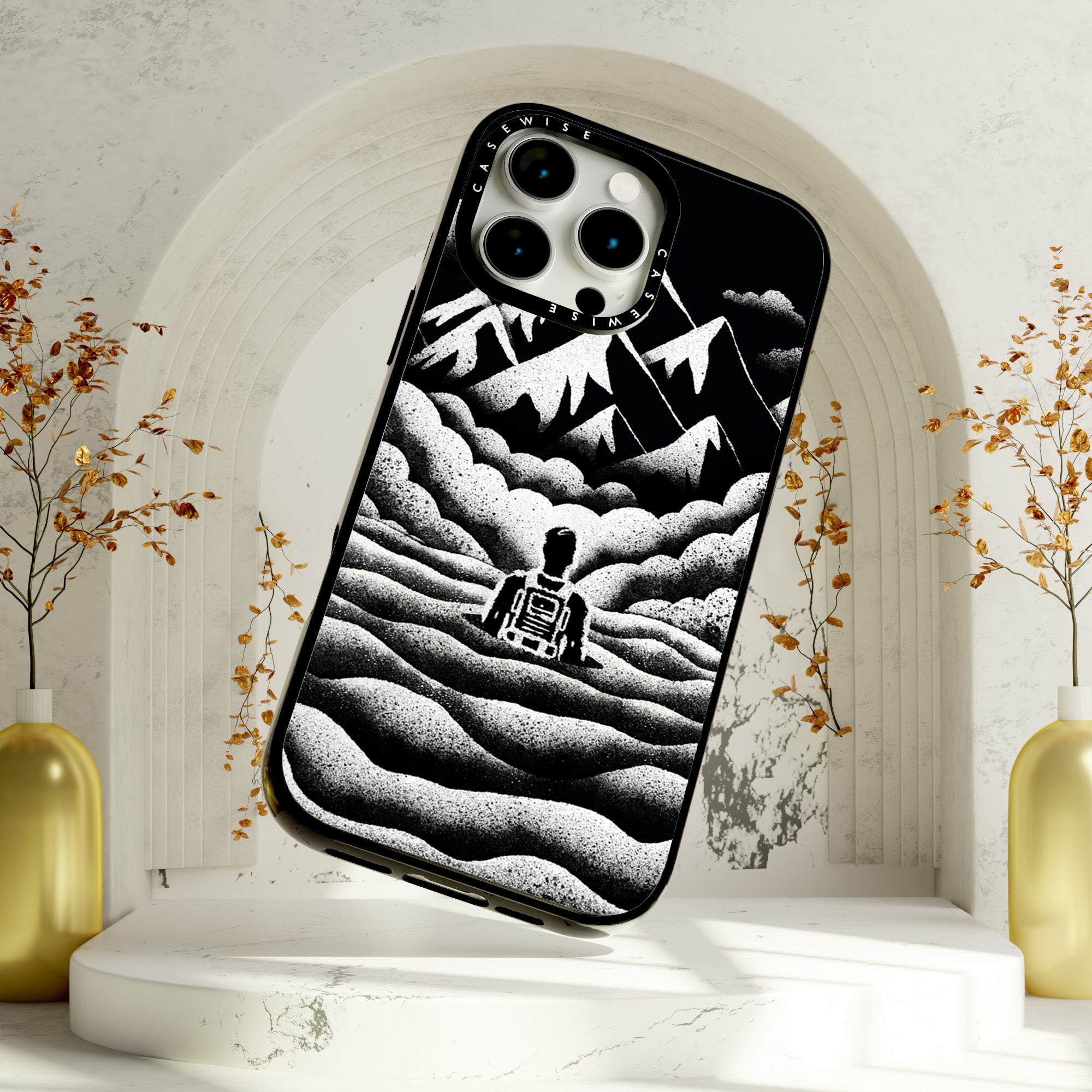 CASEWISE
CASEWISE