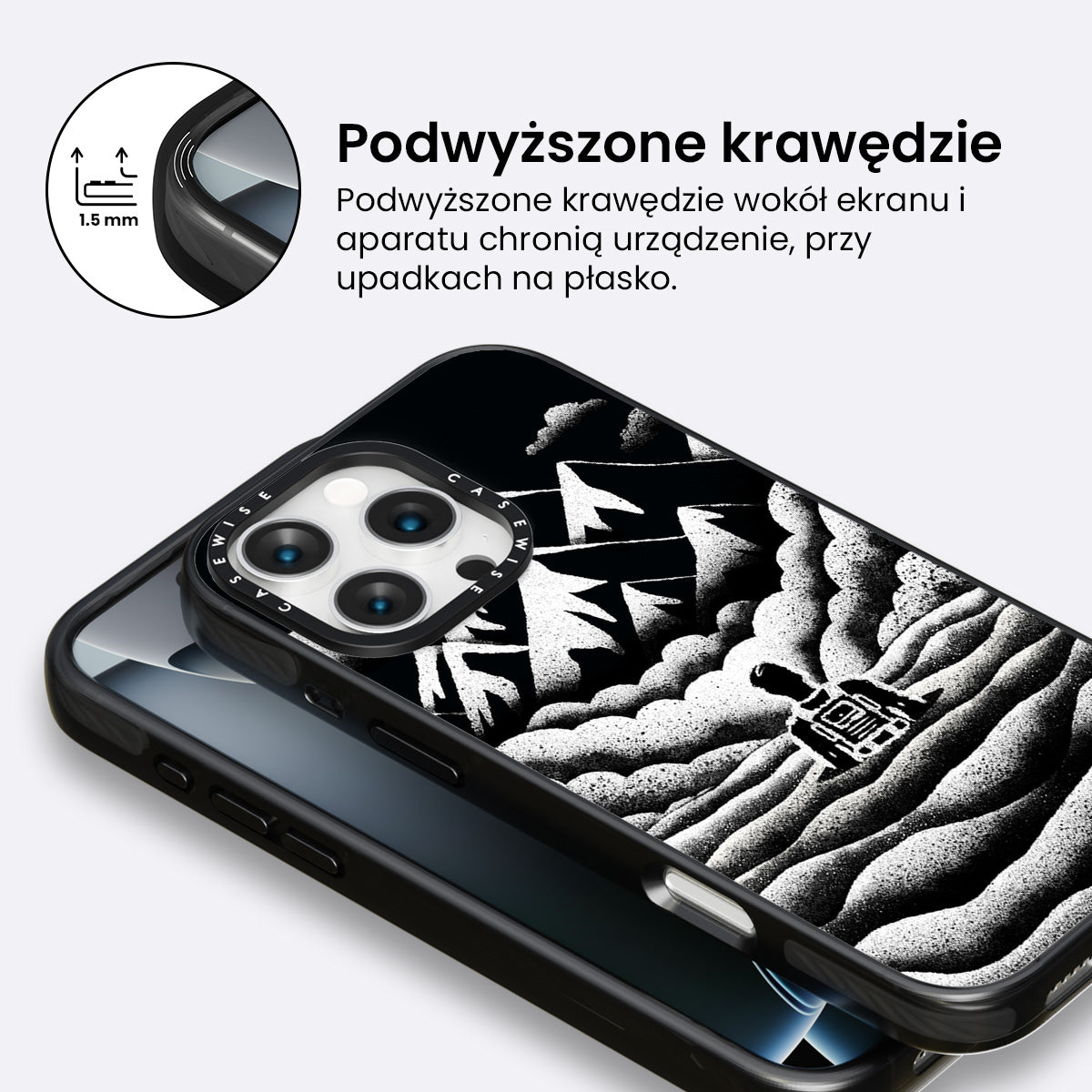 1.5 mm

Podwyższone krawędzie

Podwyższone krawędzie wokół ekranu i aparatu chronią urządzenie, przy upadkach na płasko.

CASEWISE CASEWISE