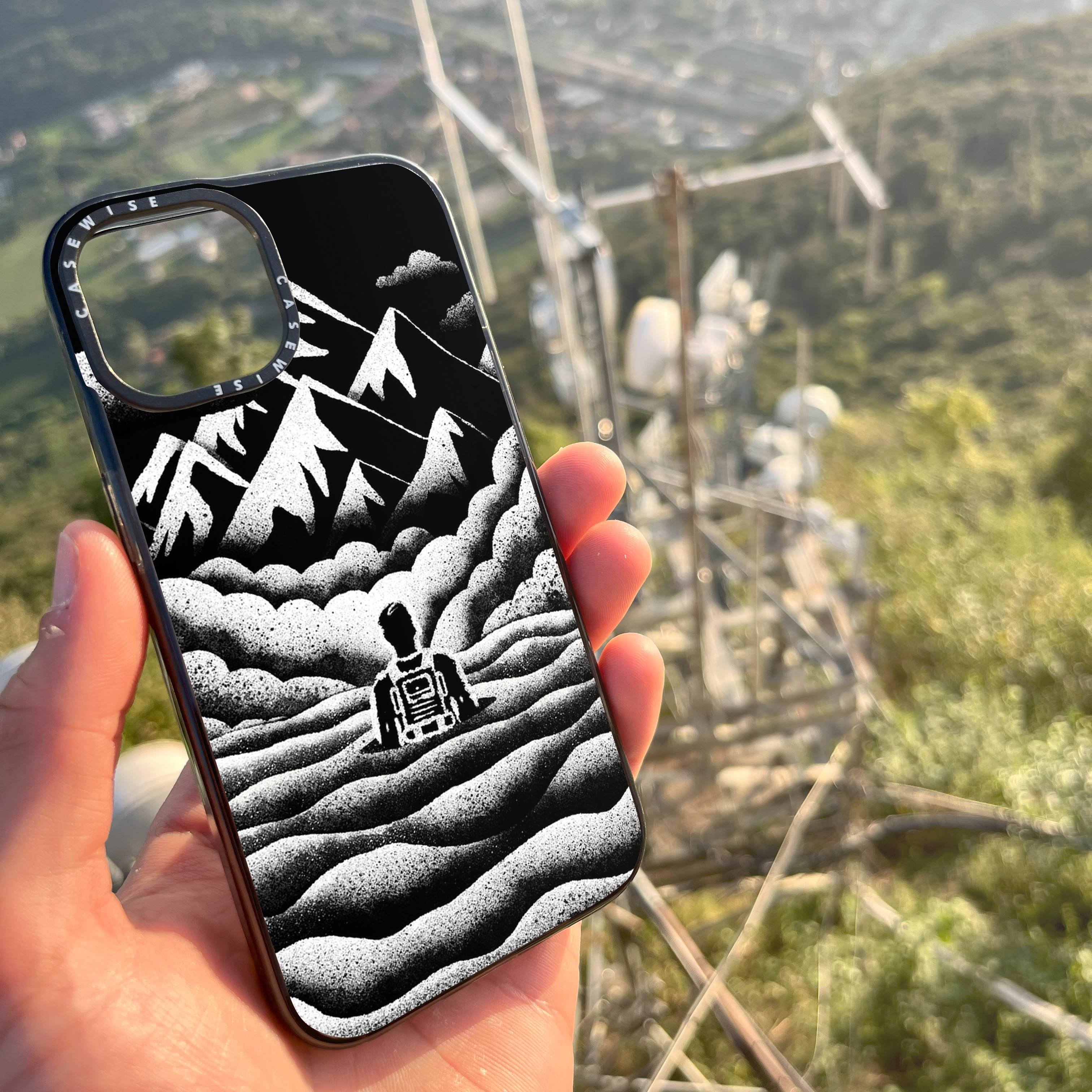 CASEWISE CASEWISE