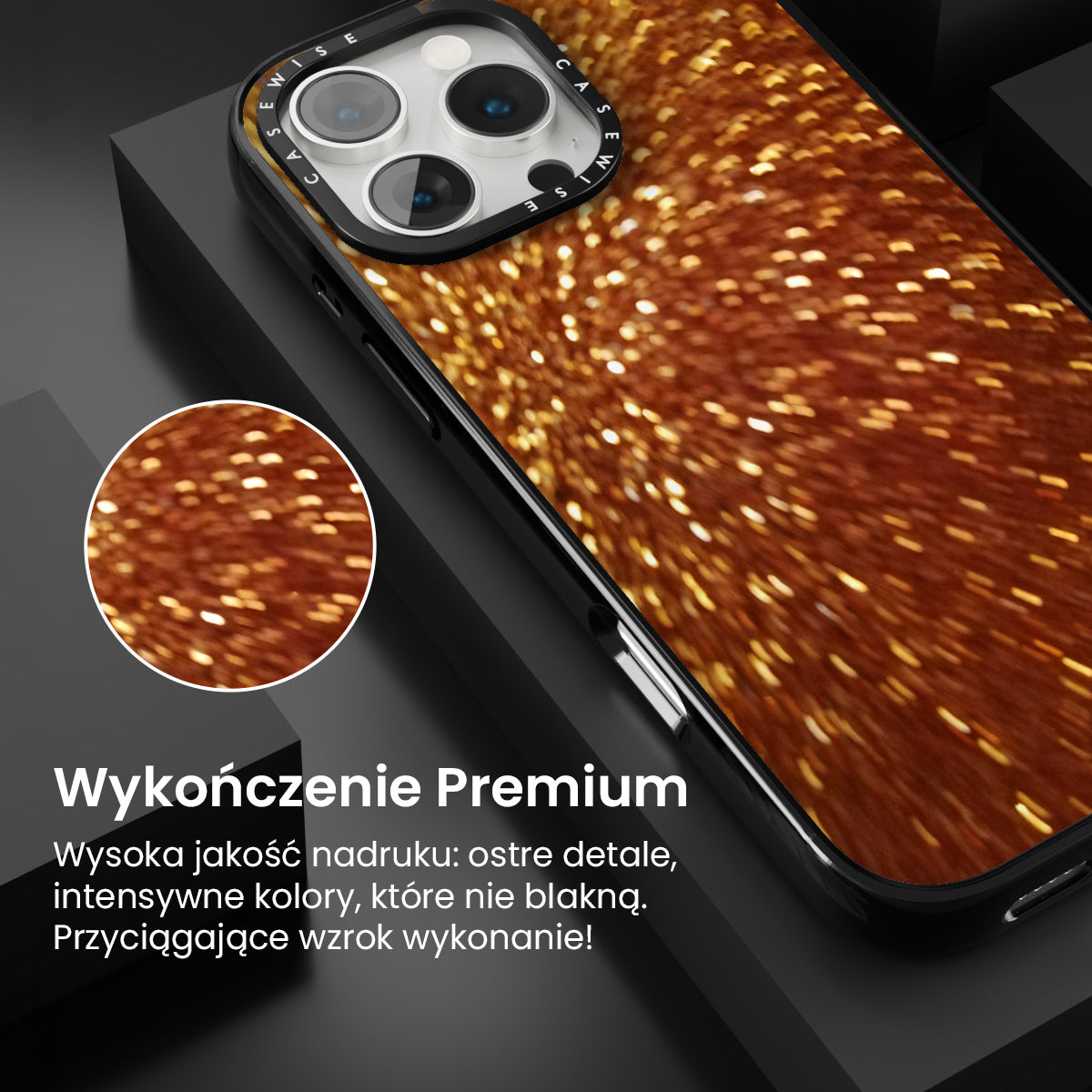 CASEWISE CASEWISE

Wykończenie Premium

Wysoka jakość nadruku: ostre detale, intensywne kolory, które nie blakną. Przyciągające wzrok wykonanie!