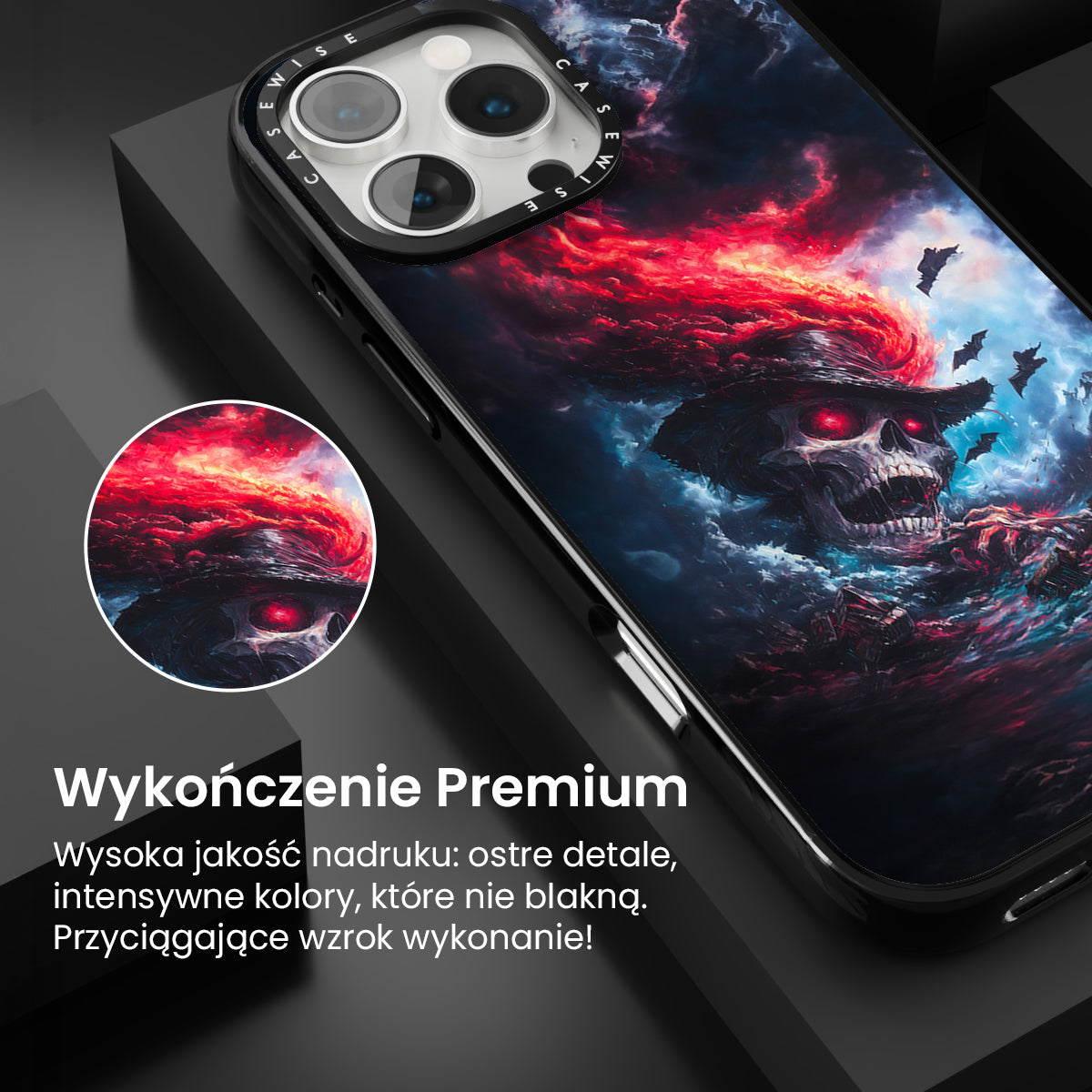 CASEWISE CASEWISE

Wykończenie Premium

Wysoka jakość nadruku: ostre detale, intensywne kolory, które nie blakną. Przyciągające wzrok wykonanie!