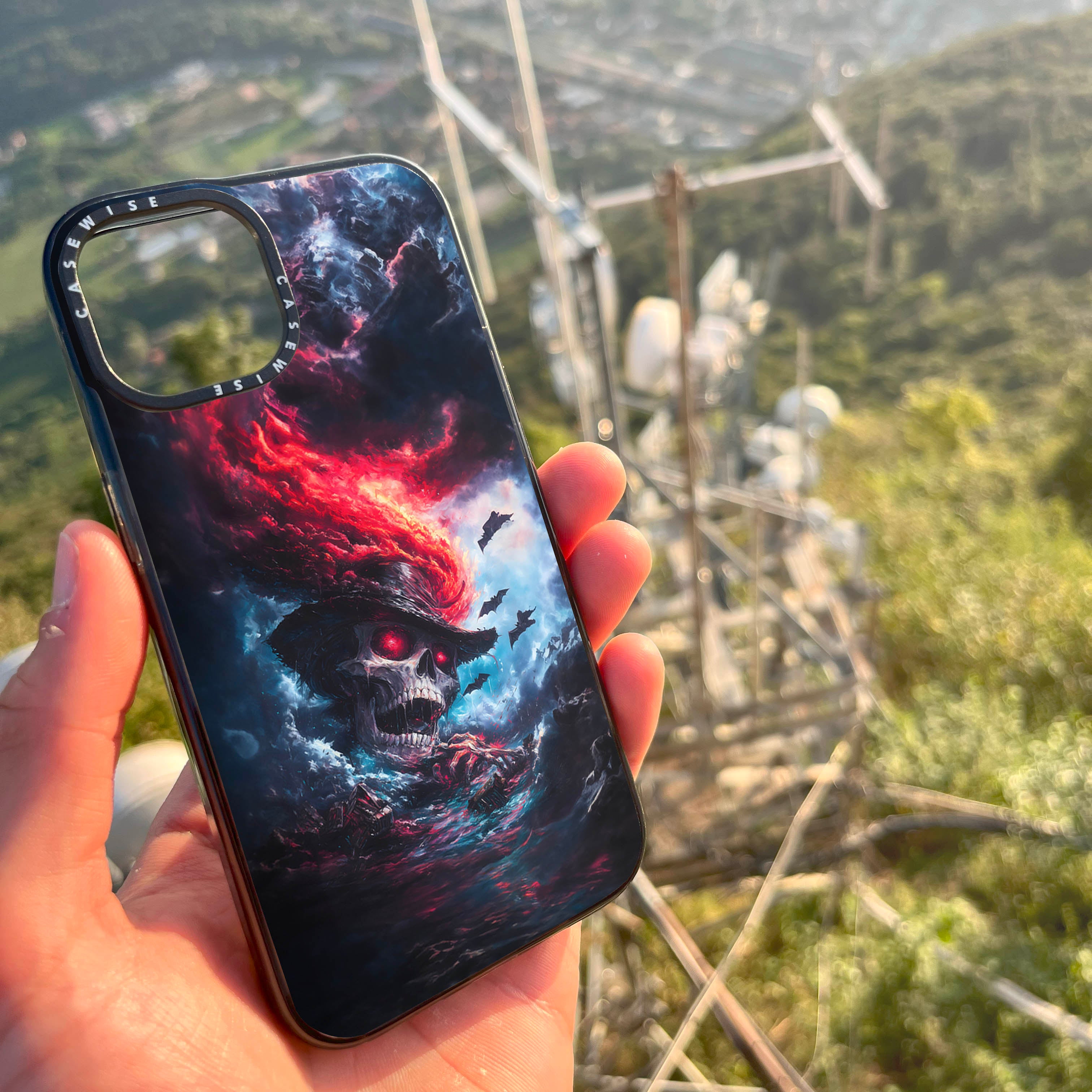 CASEWISE
CASEWISE