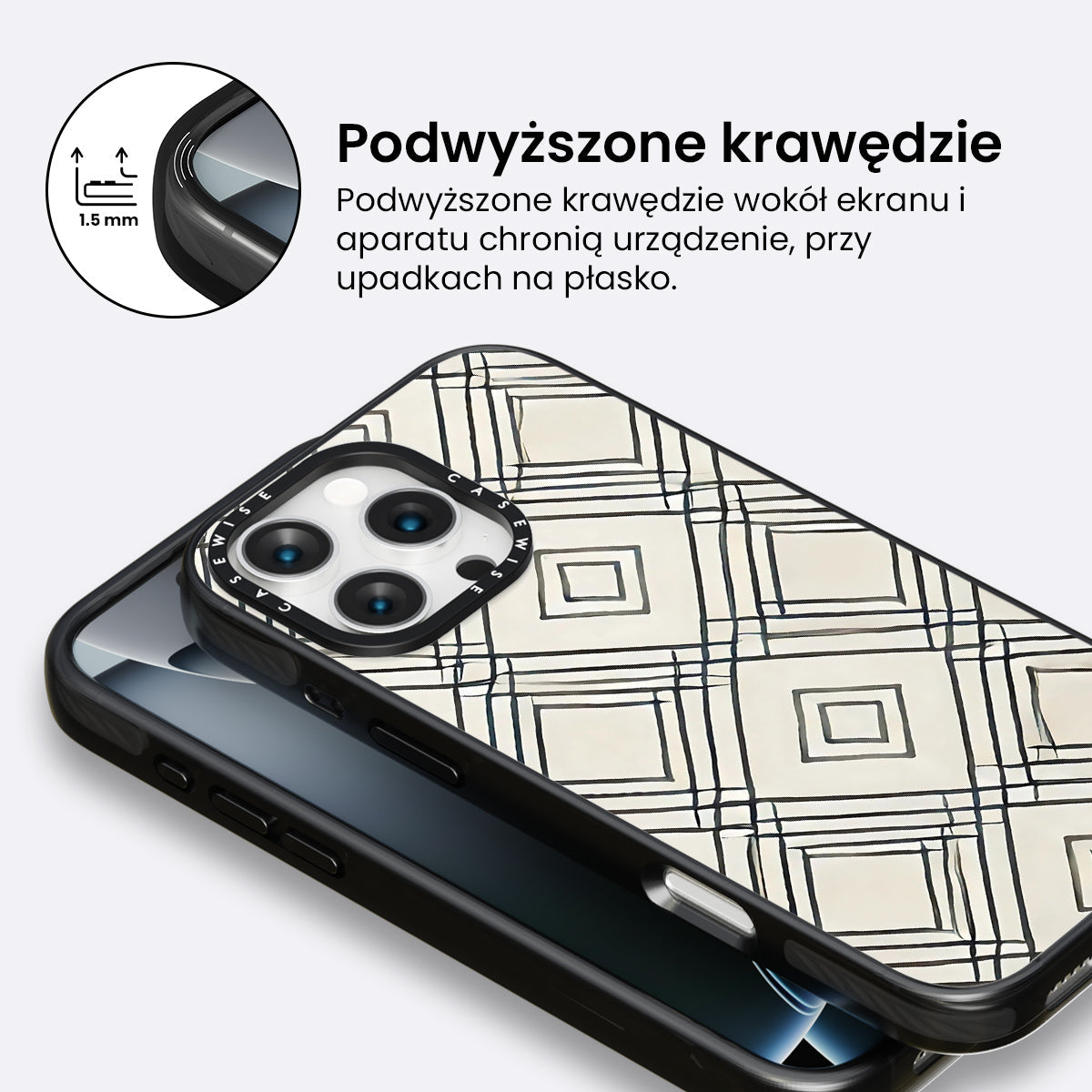 1.5 mm

Podwyższone krawędzie

Podwyższone krawędzie wokół ekranu i aparatu chronią urządzenie, przy upadkach na płasko.

CASEWISE CASEWISE