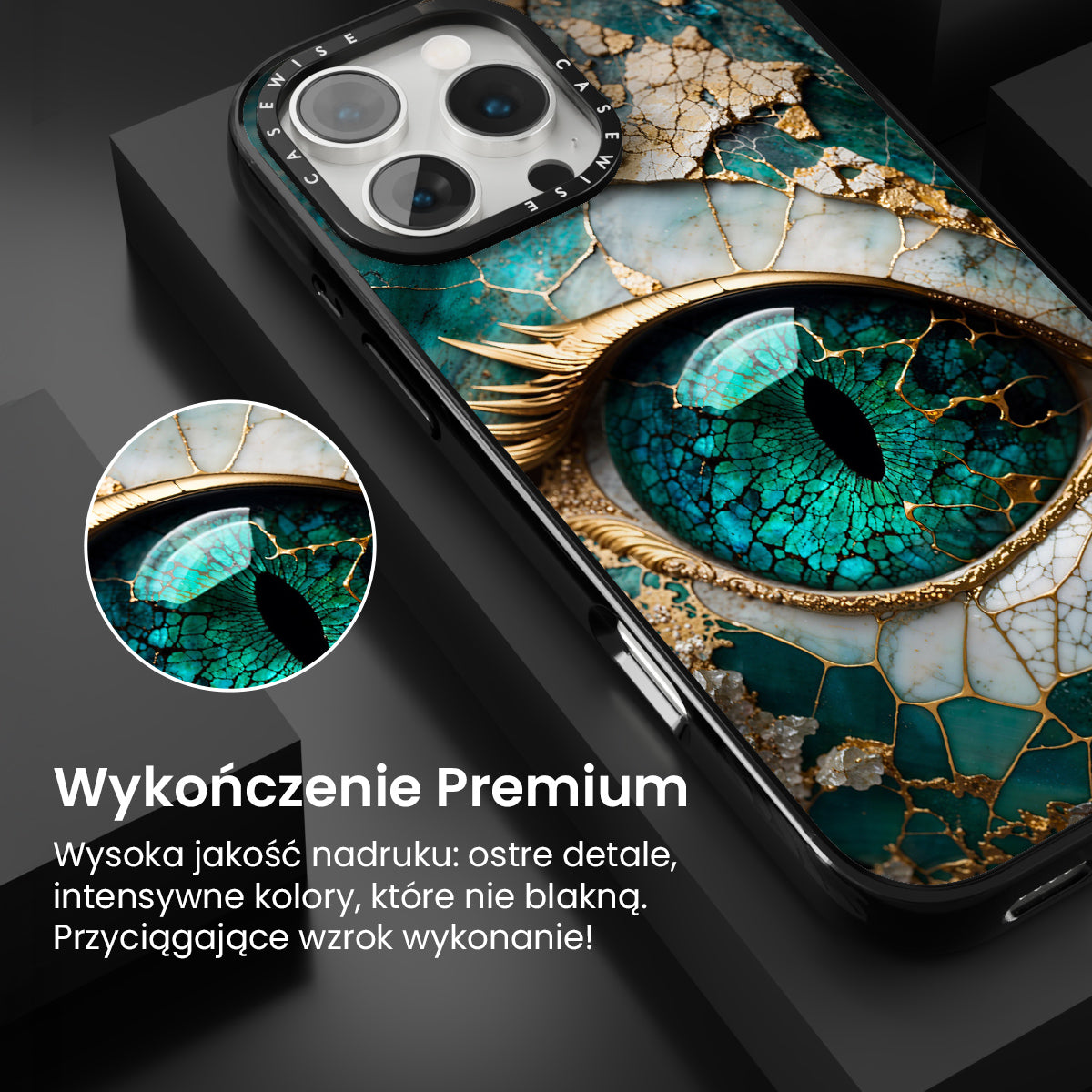 CASEWISE CASEWISE

Wykończenie Premium

Wysoka jakość nadruku: ostre detale, intensywne kolory, które nie blakną. Przyciągające wzrok wykonanie!