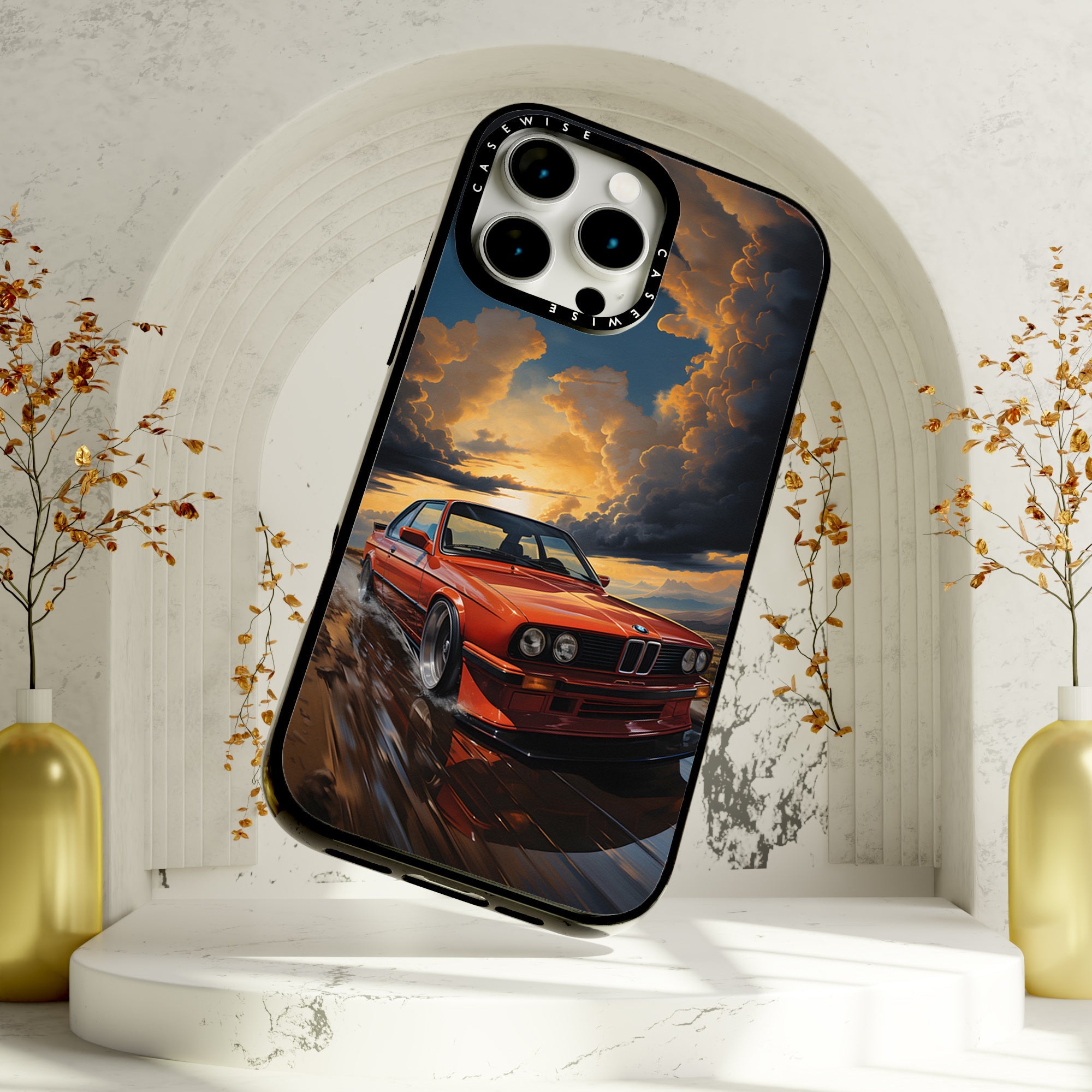 CASEWISE
CASEWISE