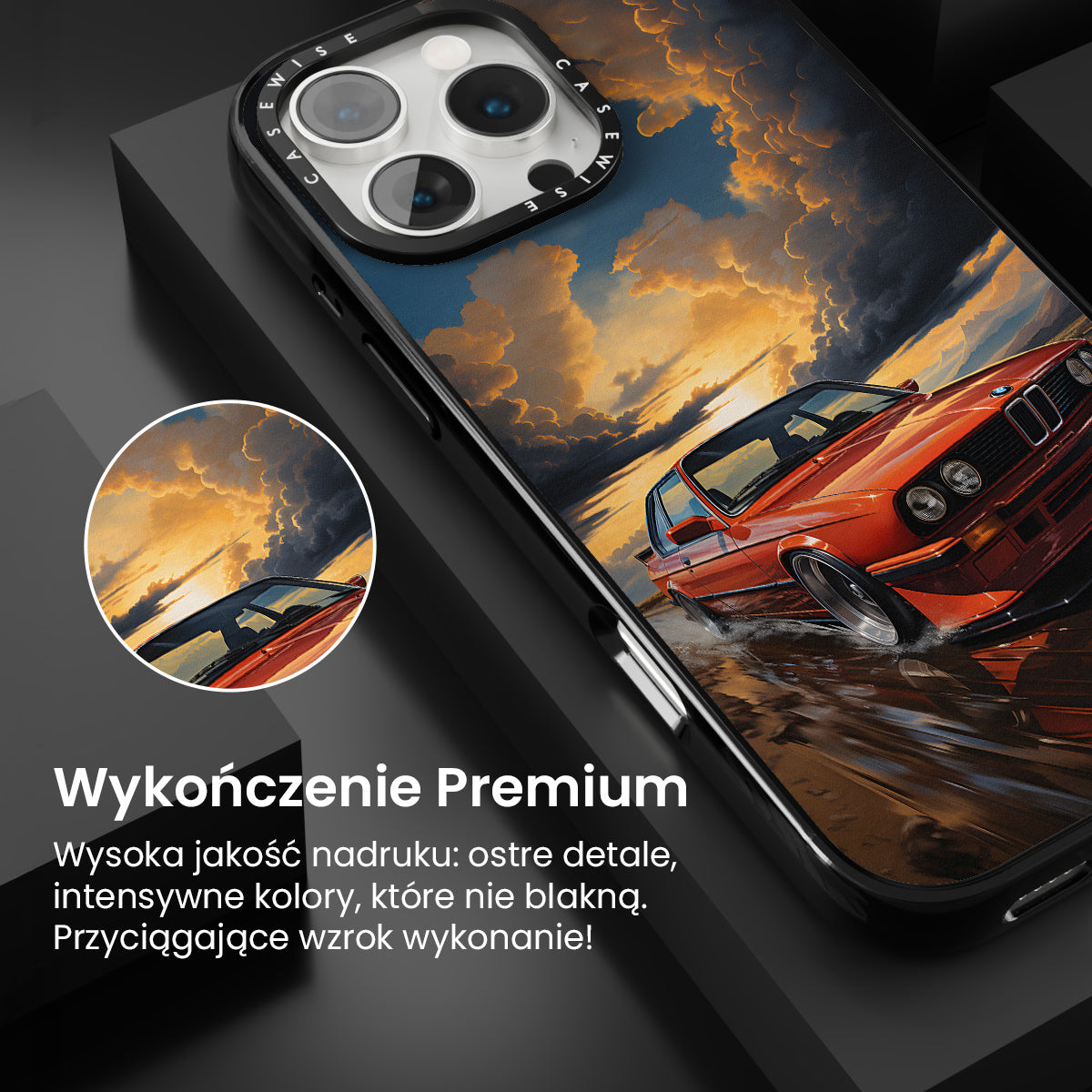 CASEWISE CASEWISE

Wykończenie Premium

Wysoka jakość nadruku: ostre detale, intensywne kolory, które nie blakną. Przyciągające wzrok wykonanie!