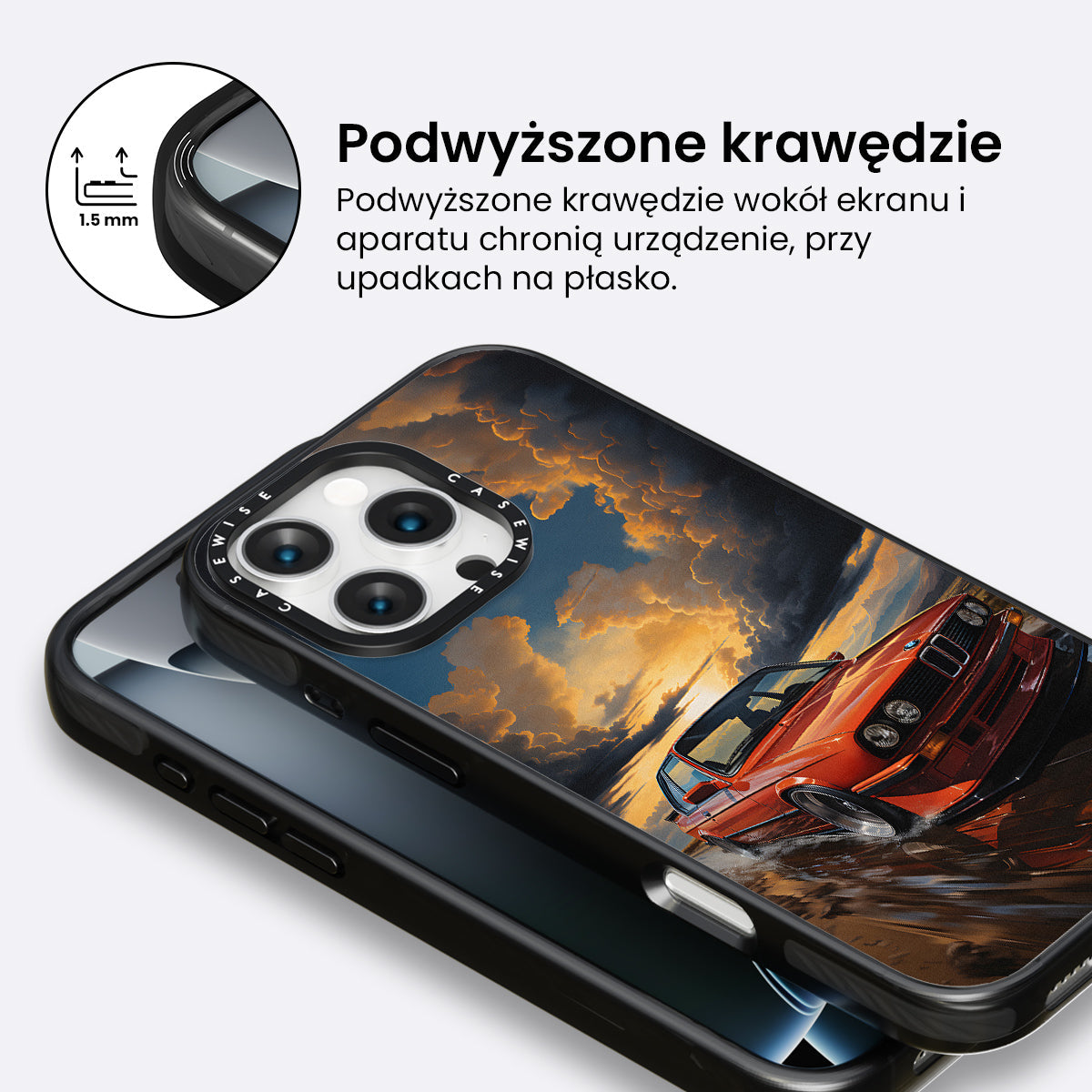 1.5 mm

Podwyższone krawędzie

Podwyższone krawędzie wokół ekranu i aparatu chronią urządzenie, przy upadkach na płasko.

CASEWISE CASEWISE