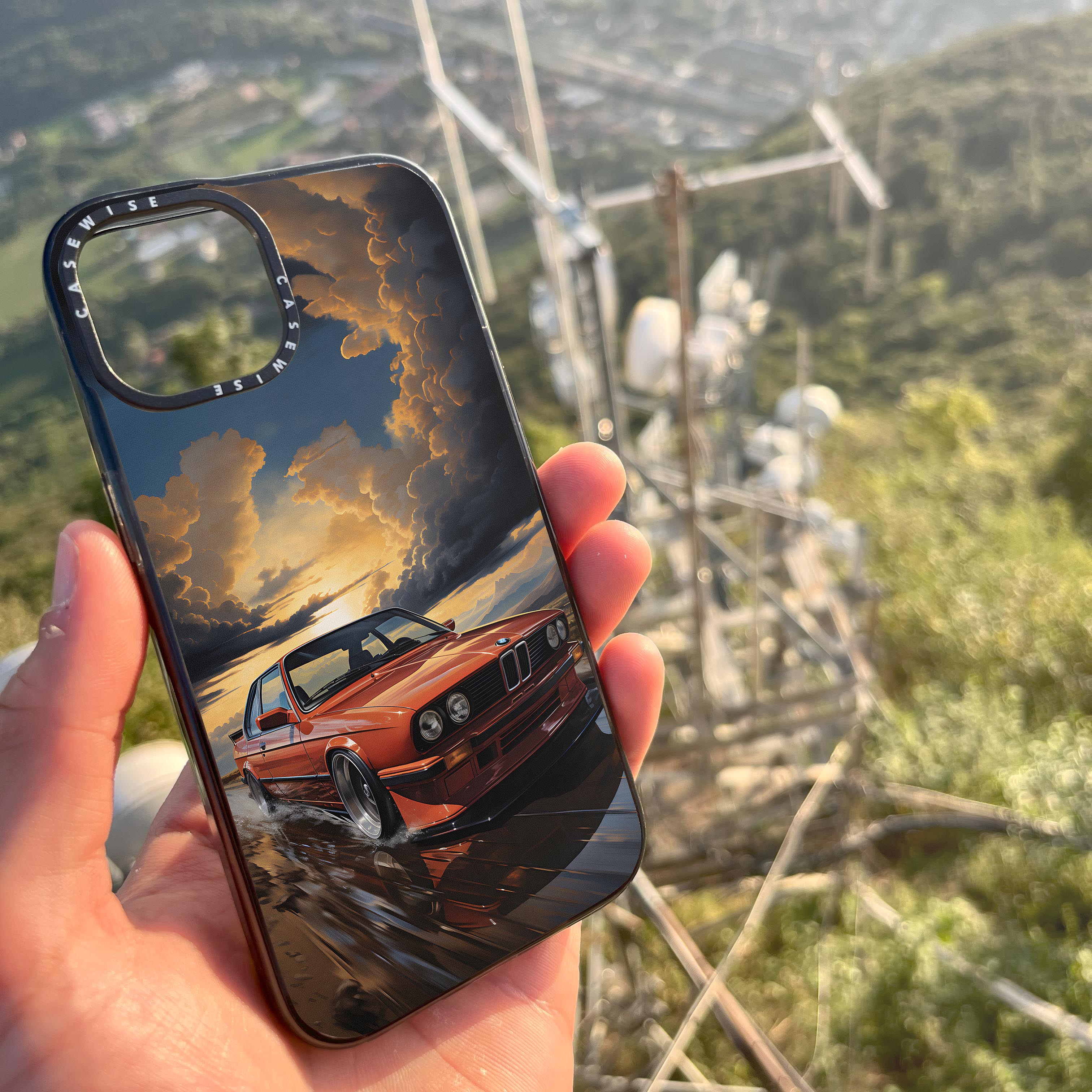 CASEWISE CASEWISE