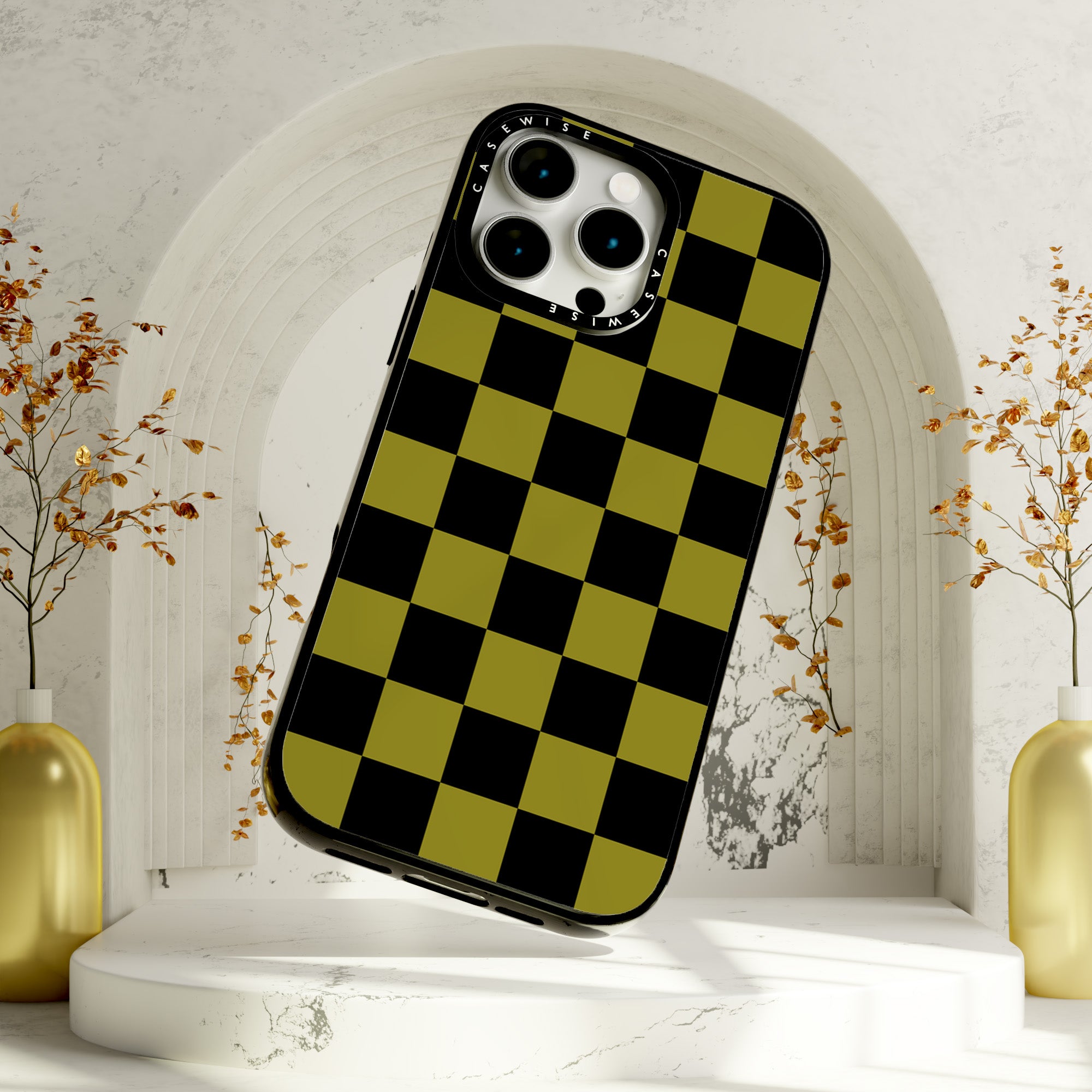 CASEWISE
CASEWISE